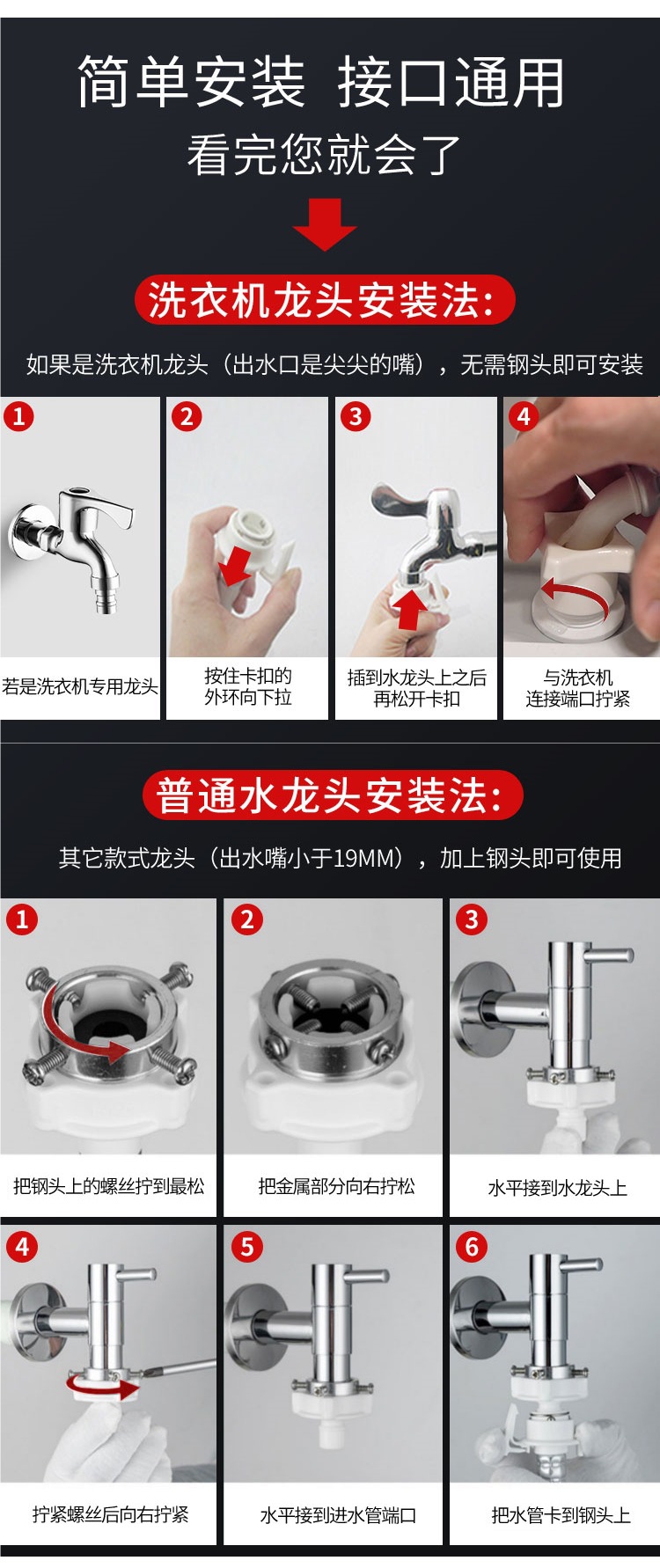 简单安装 接口通用
看完您就会了

洗衣机龙头安装法:
如果是洗衣机龙头（出水口是尖尖的嘴），无需钢头即可安装

1
若是洗衣机专用龙头

2
按住卡扣的外环向下拉

3
插到水龙头上之后再松开卡扣

4
与洗衣机连接端口拧紧

普通水龙头安装法:
其它款式龙头（出水嘴小于19MM），加上钢头即可使用

1
把钢头上的螺丝拧到最松

2
把金属部分向右拧松

3
水平接到水龙头上

4
拧紧螺丝后向右拧紧

5
水平接到进水管端口

6
把水管卡到钢头上