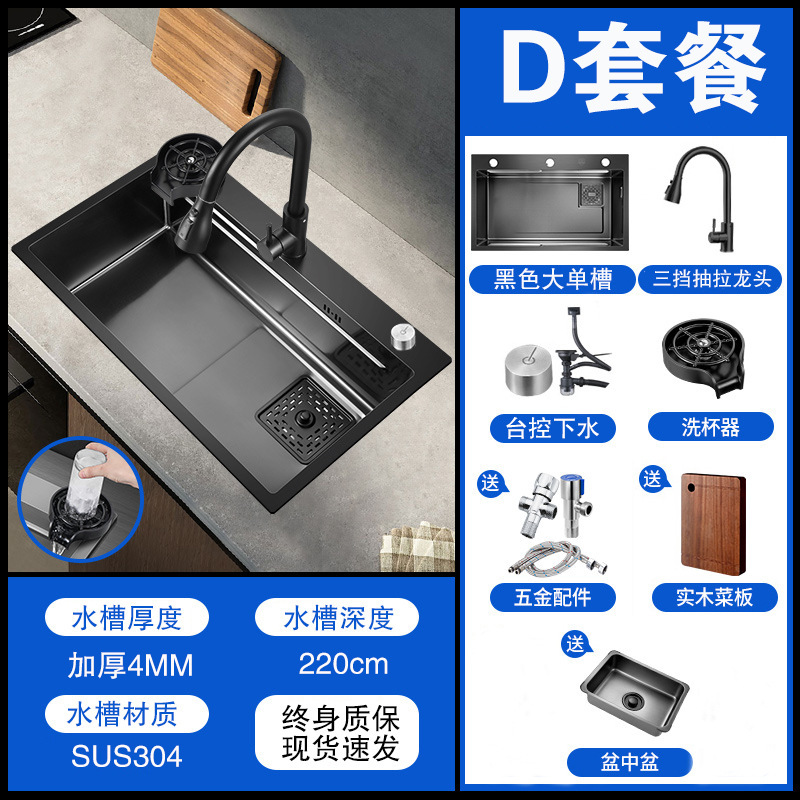 D套餐

黑色大单槽
三挡抽拉龙头
台控下水
洗杯器
送
五金配件
送
实木菜板
送
盆中盆

水槽厚度
加厚4MM
水槽深度
220cm
水槽材质
SUS304
终身质保
现货速发