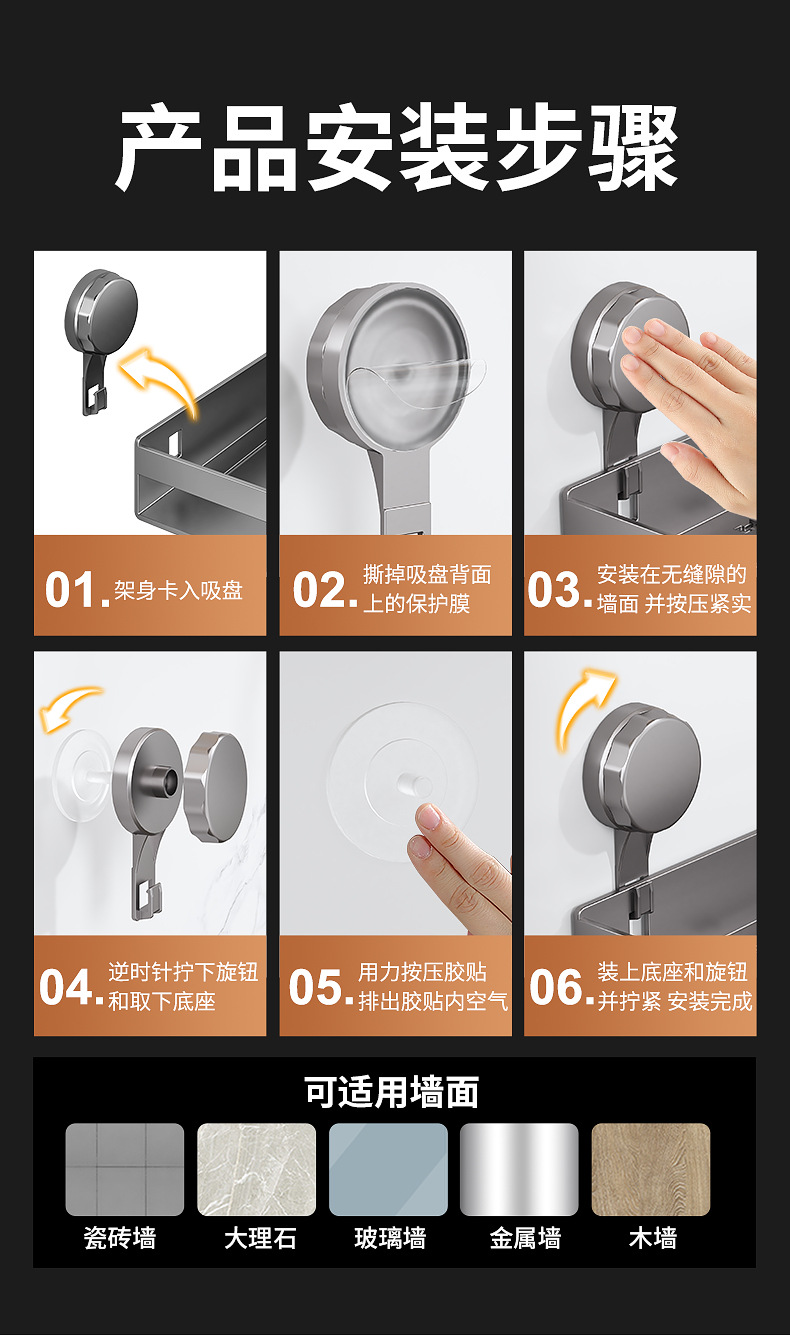 产品安装步骤

01. 架身卡入吸盘

02. 撕掉吸盘背面上的保护膜

03. 安装在无缝隙的墙面 并按压紧实

04. 逆时针拧下旋钮和取下底座

05. 用力按压胶贴排出胶贴内空气

06. 装上底座和旋钮并拧紧 安装完成

可适用墙面

瓷砖墙 大理石 玻璃墙 金属墙 木墙