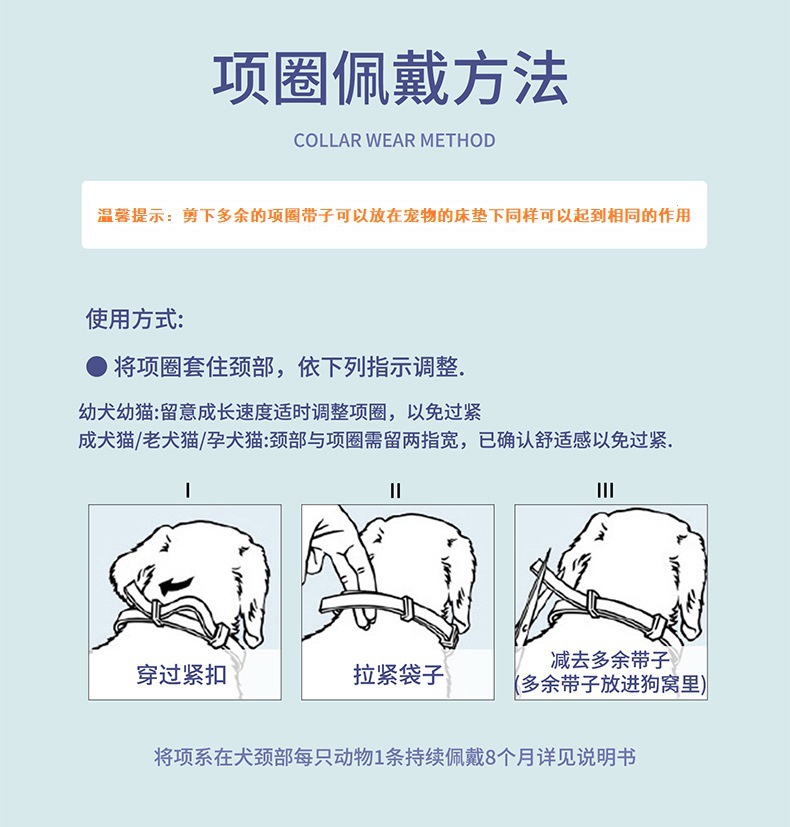 项圈佩戴方法

COLLAR WEAR METHOD

温馨提示：剪下多余的项圈带子可以放在宠物的床垫下同样可以起到相同的作用

使用方式:

● 将项圈套住颈部，依下列指示调整.

幼犬幼猫:留意成长速度适时调整项圈，以免过紧
成犬猫/老犬猫/孕犬猫:颈部与项圈需留两指宽，已确认舒适感以免过紧.

I

穿过紧扣

II

拉紧袋子

III

减去多余带子
(多余带子放进狗窝里)

将项系在犬颈部每只动物1条持续佩戴8个月详见说明书