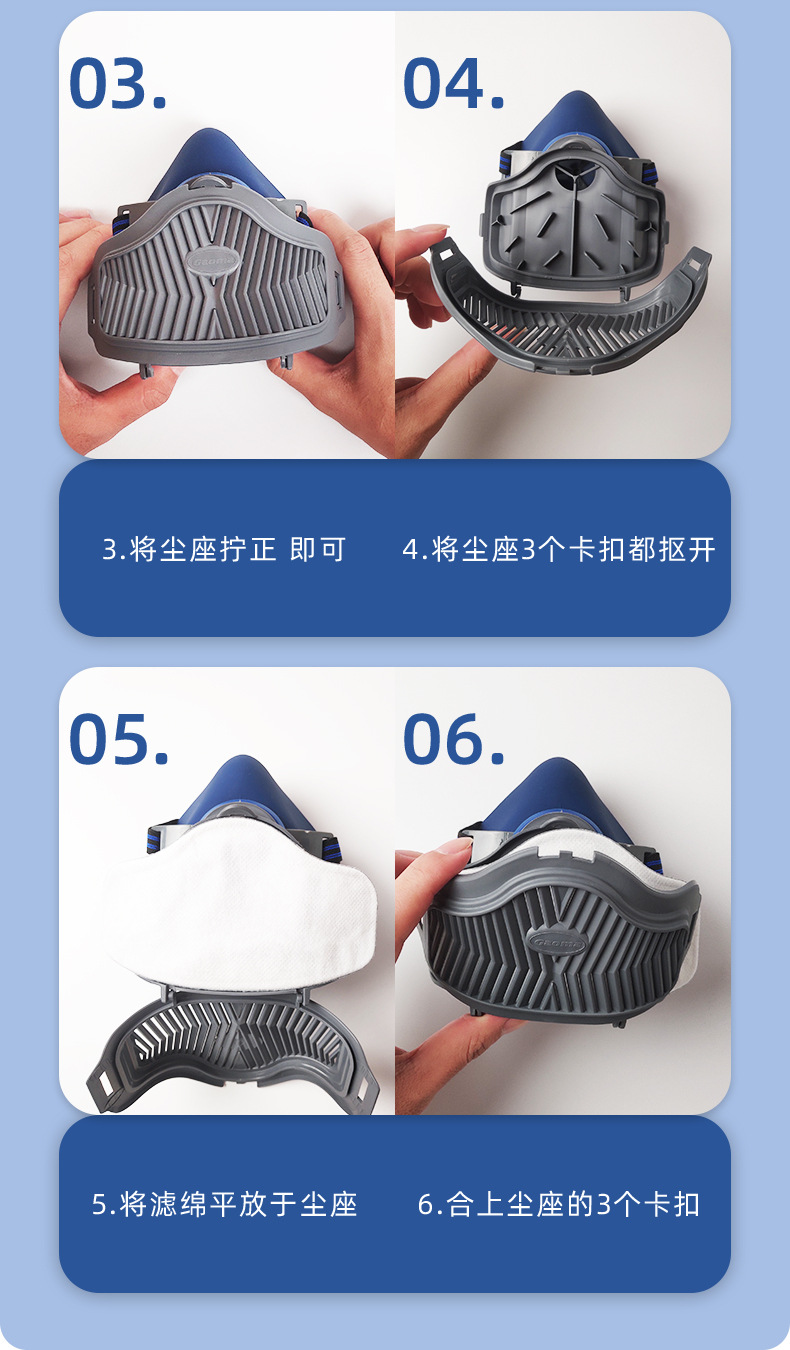 03.

04.

3.将尘座拧正 即可

4.将尘座3个卡扣都抠开

05.

06.

5.将滤绵平放于尘座

6.合上尘座的3个卡扣