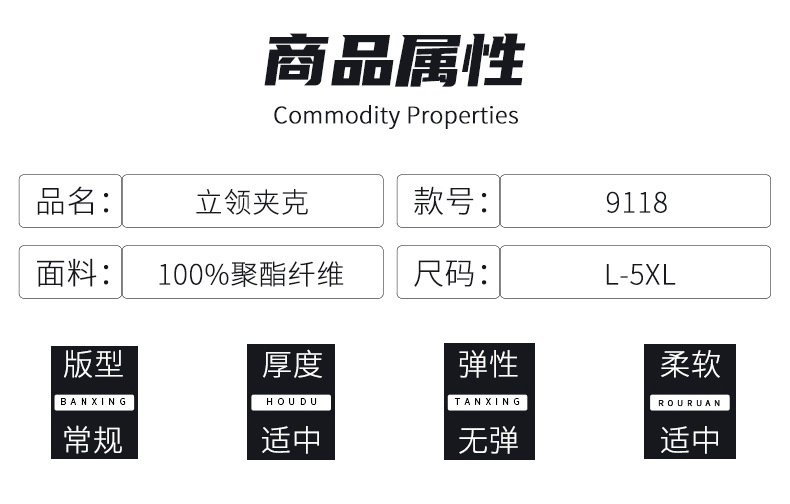 商品属性
Commodity Properties

品名:
立领夹克

款号:
9118

面料:
100%聚酯纤维

尺码:
L-5XL

版型
BANXING
常规

厚度
HOUDU
适中

弹性
TANXING
无弹

柔软
ROURUAN
适中