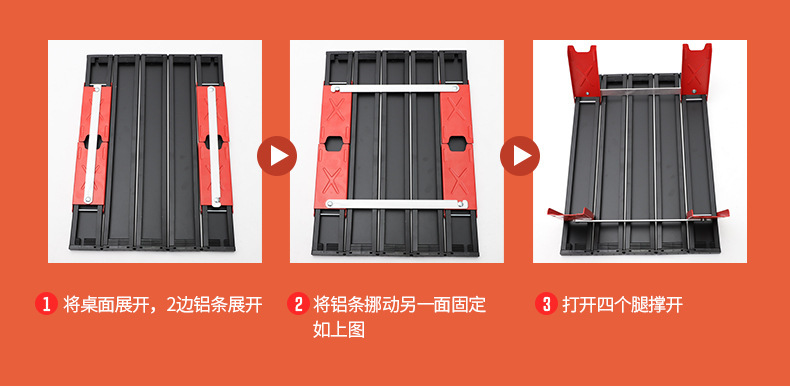 1 将桌面展开，2边铝条展开

2 将铝条挪动另一面固定如上图

3 打开四个腿撑开