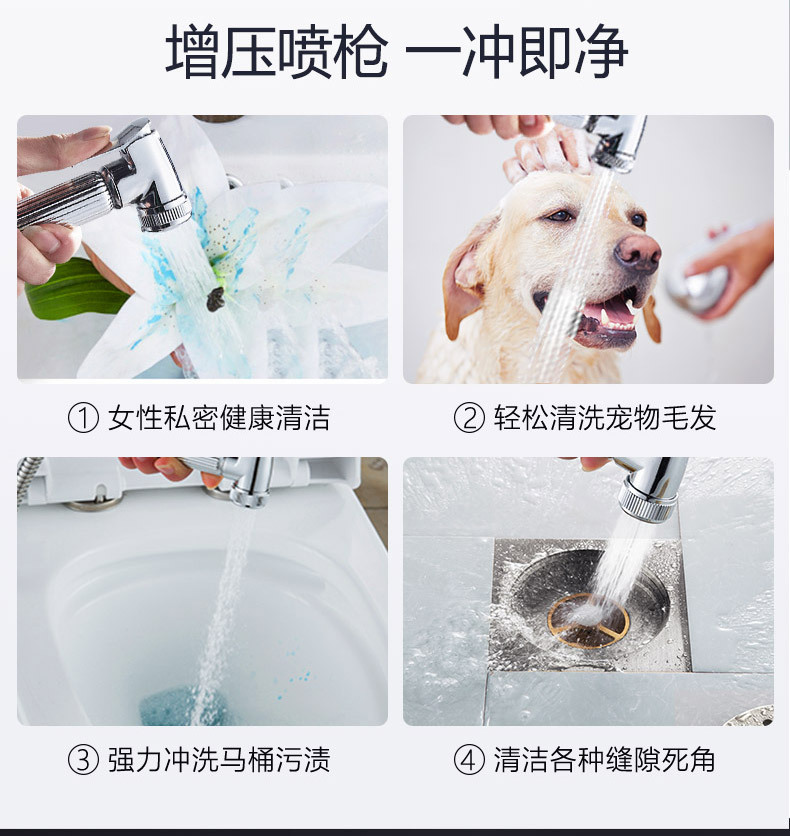 增压喷枪 一冲即净

① 女性私密健康清洁

② 轻松清洗宠物毛发

③ 强力冲洗马桶污渍

④ 清洁各种缝隙死角