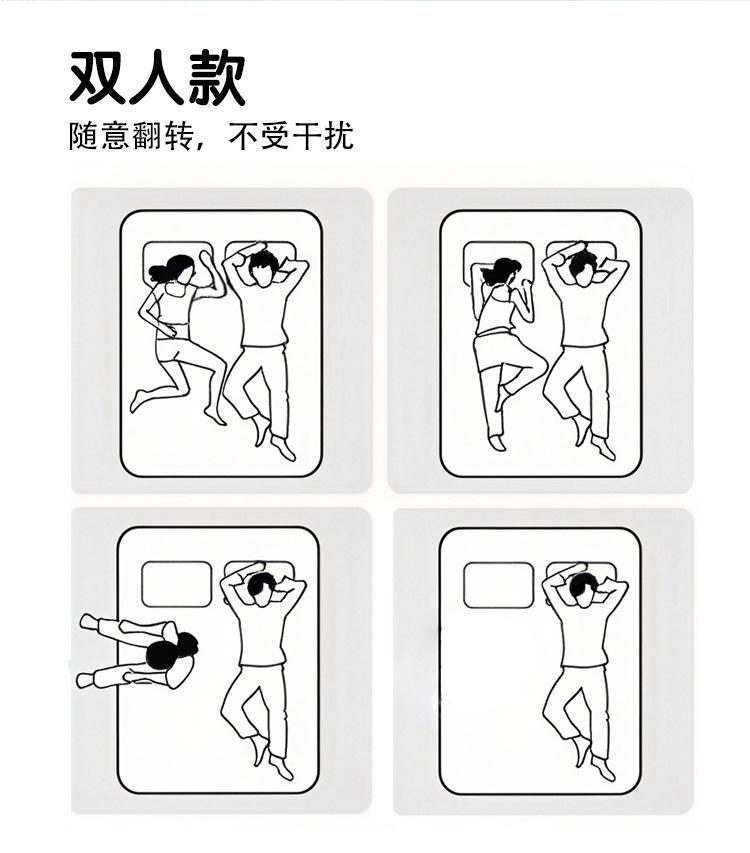 双人款

随意翻转，不受干扰