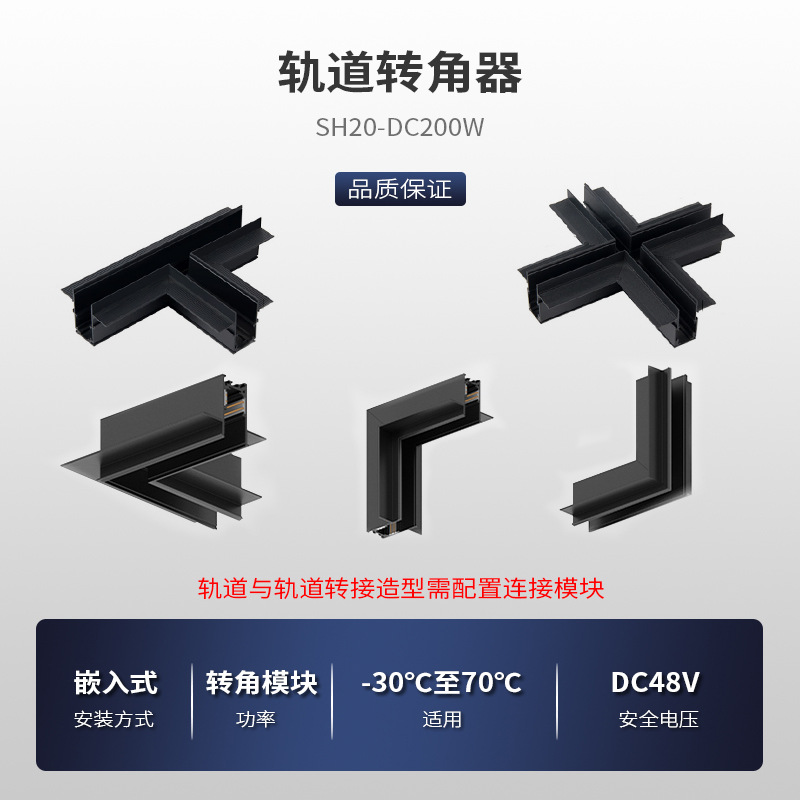 轨道转角器

SH20-DC200W

品质保证

轨道与轨道转接造型需配置连接模块

嵌入式
安装方式

转角模块
功率

-30°C至70°C
适用

DC48V
安全电压