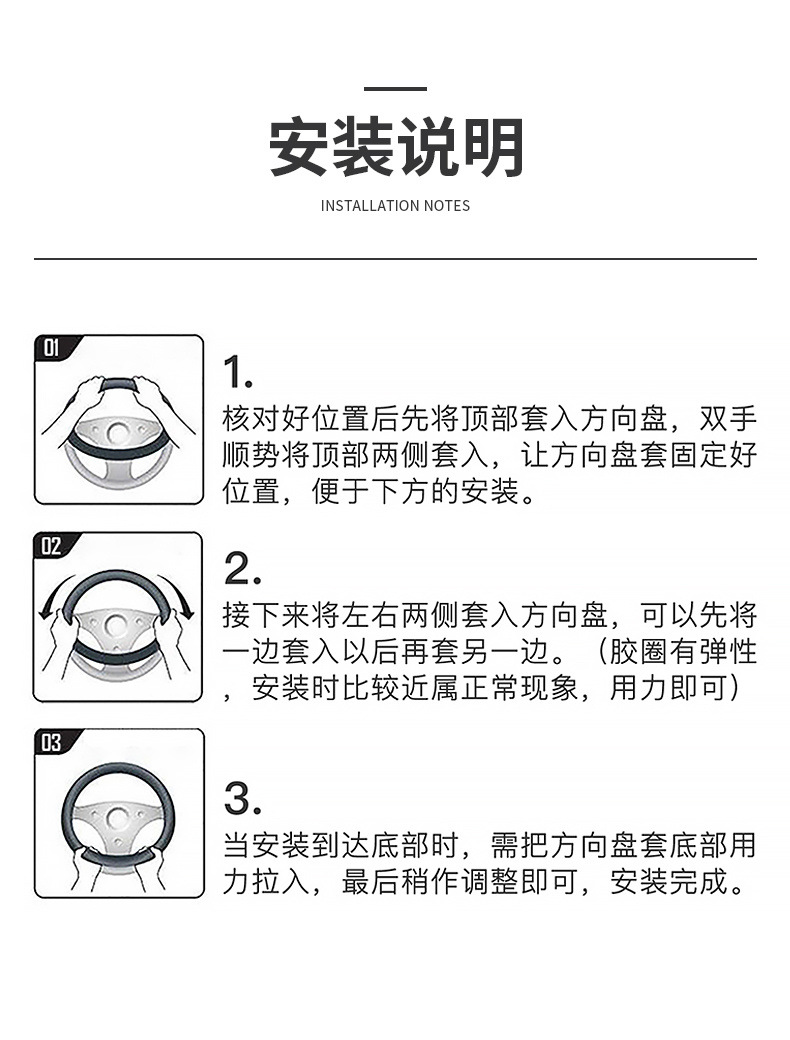 安装说明

INSTALLATION NOTES

01

1.
核对好位置后先将顶部套入方向盘，双手顺势将顶部两侧套入，让方向盘套固定好位置，便于下方的安装。

02

2.
接下来将左右两侧套入方向盘，可以先将一边套入以后再套另一边。（胶圈有弹性，安装时比较近属正常现象，用力即可）

03

3.
当安装到达底部时，需把方向盘套底部用力拉入，最后稍作调整即可，安装完成。