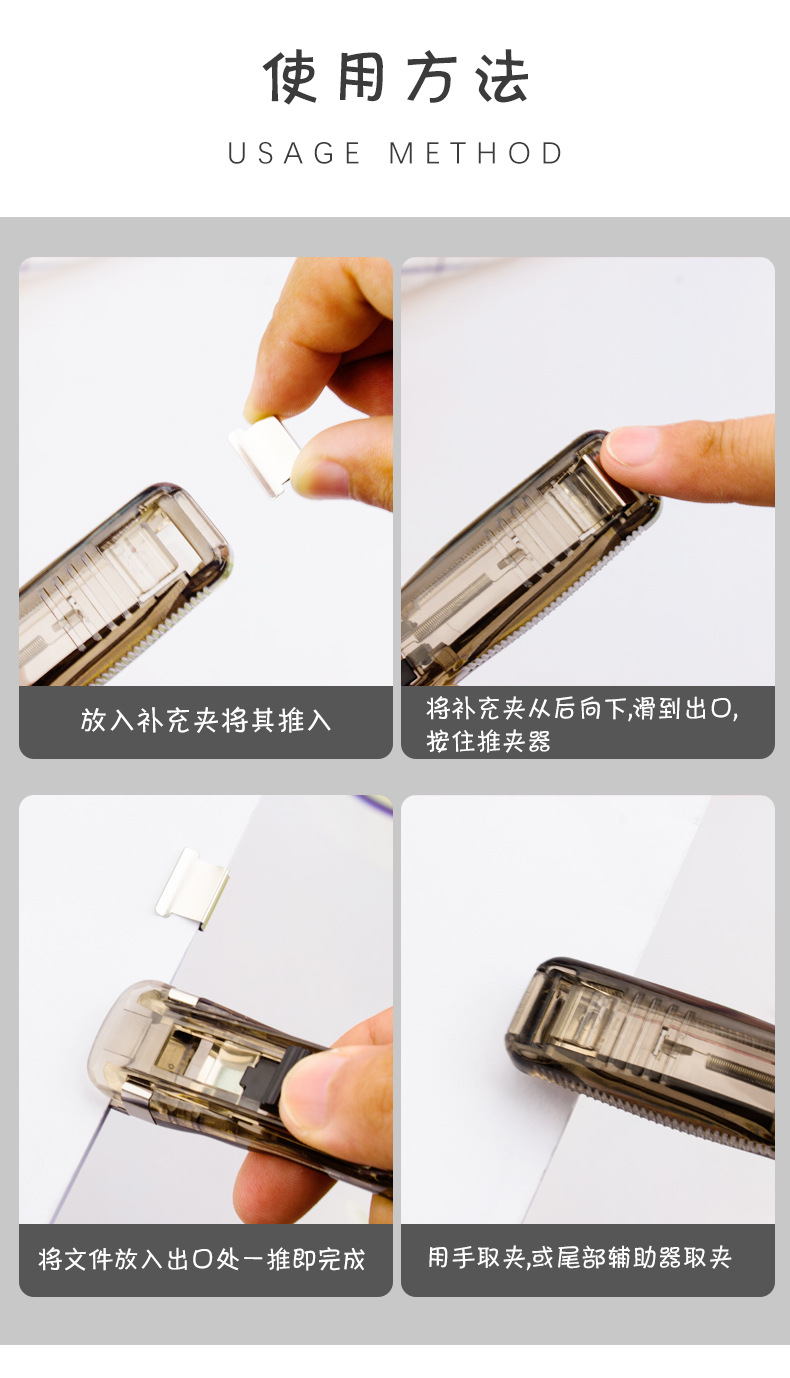 使用方法

USAGE METHOD

放入补充夹将其推入

将补充夹从后向下,滑到出口,按住推夹器

将文件放入出口处一推即完成

用手取夹,或尾部辅助器取夹