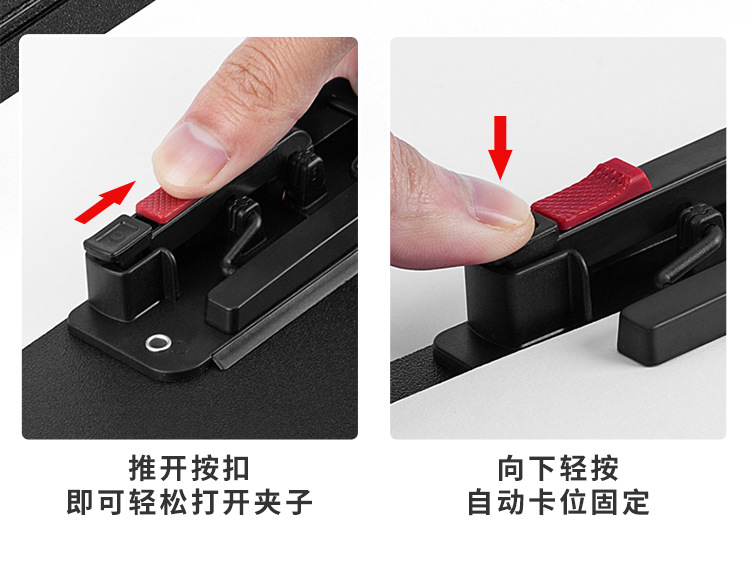 推开按扣
即可轻松打开夹子

向下轻按
自动卡位固定