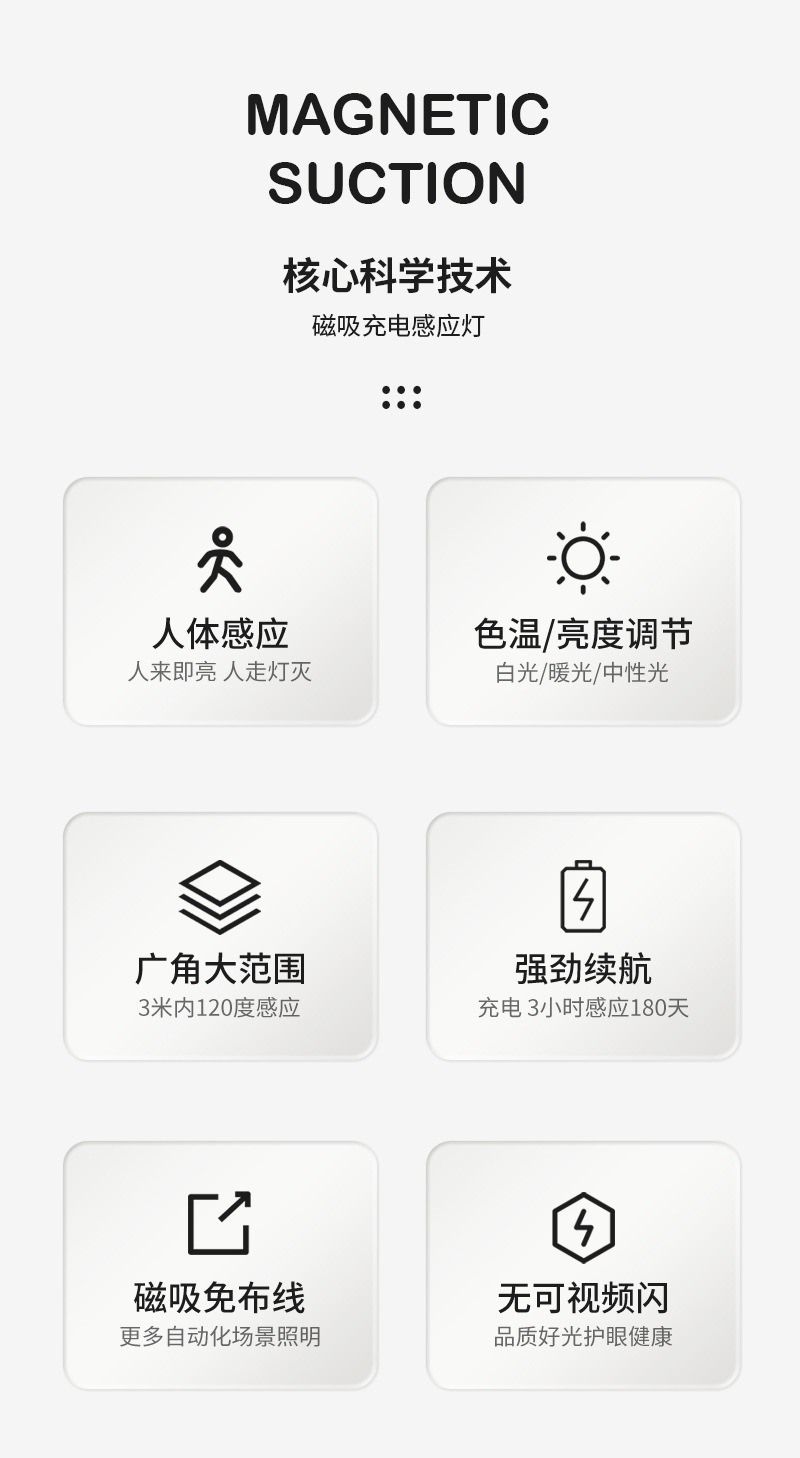 MAGNETIC
SUCTION

核心科学技术

磁吸充电感应灯

人体感应
人来即亮 人走灯灭

色温/亮度调节
白光/暖光/中性光

广角大范围
3米内120度感应

强劲续航
充电 3小时感应180天

磁吸免布线
更多自动化场景照明

无可视频闪
品质好光护眼健康