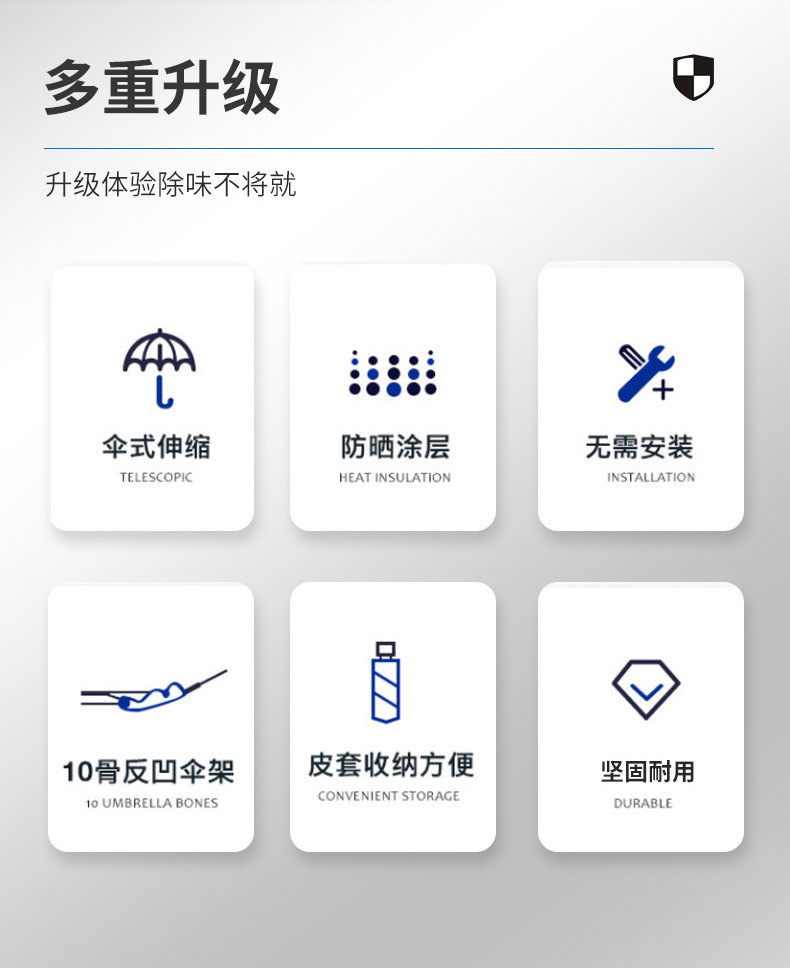 多重升级

升级体验除味不将就

伞式伸缩
TELESCOPIC

防晒涂层
HEAT INSULATION

无需安装
INSTALLATION

10骨反凹伞架
10 UMBRELLA BONES

皮套收纳方便
CONVENIENT STORAGE

坚固耐用
DURABLE