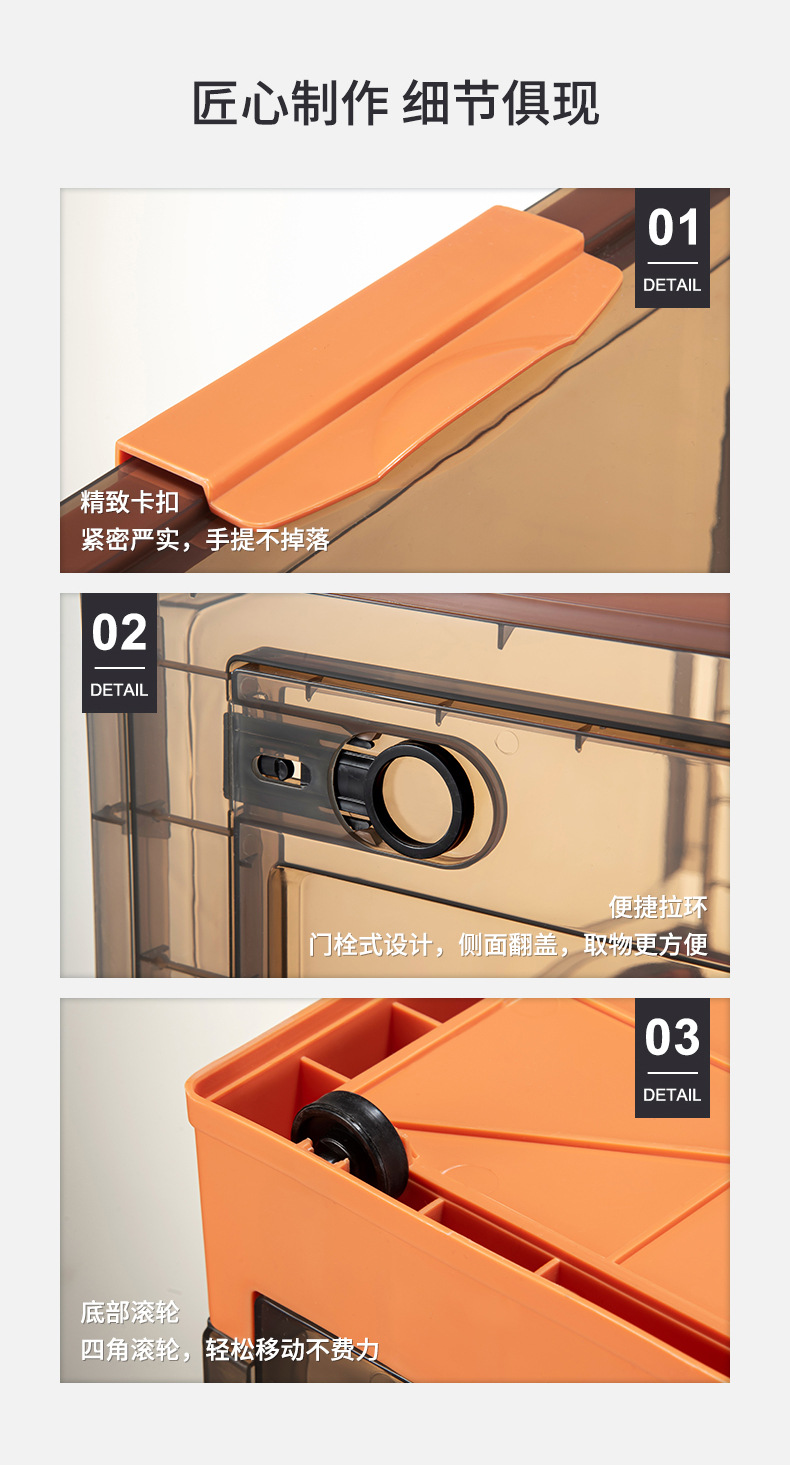 匠心制作 细节俱现

01
DETAIL

精致卡扣
紧密严实，手提不掉落

02
DETAIL

便捷拉环
门栓式设计，侧面翻盖，取物更方便

03
DETAIL

底部滚轮
四角滚轮，轻松移动不费力