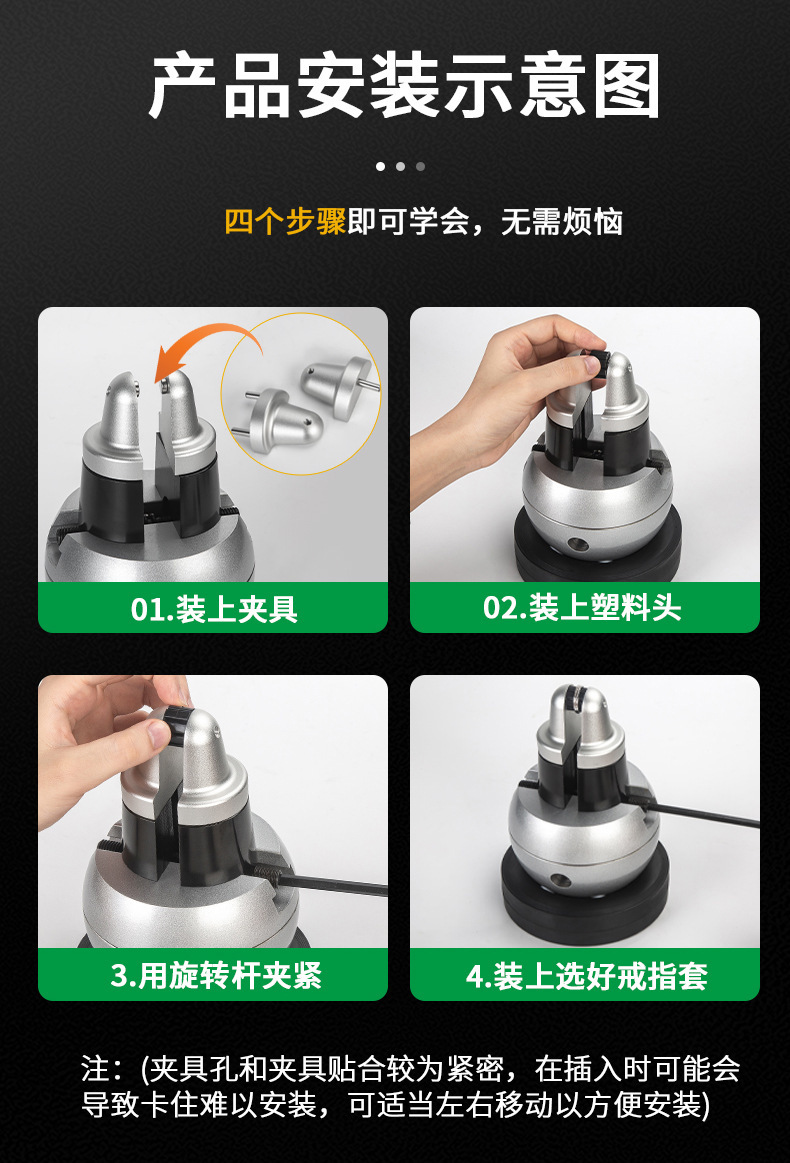 产品安装示意图

四个步骤即可学会，无需烦恼

01.装上夹具

02.装上塑料头

3.用旋转杆夹紧

4.装上选好戒指套

注：(夹具孔和夹具贴合较为紧密，在插入时可能会导致卡住难以安装，可适当左右移动以方便安装)