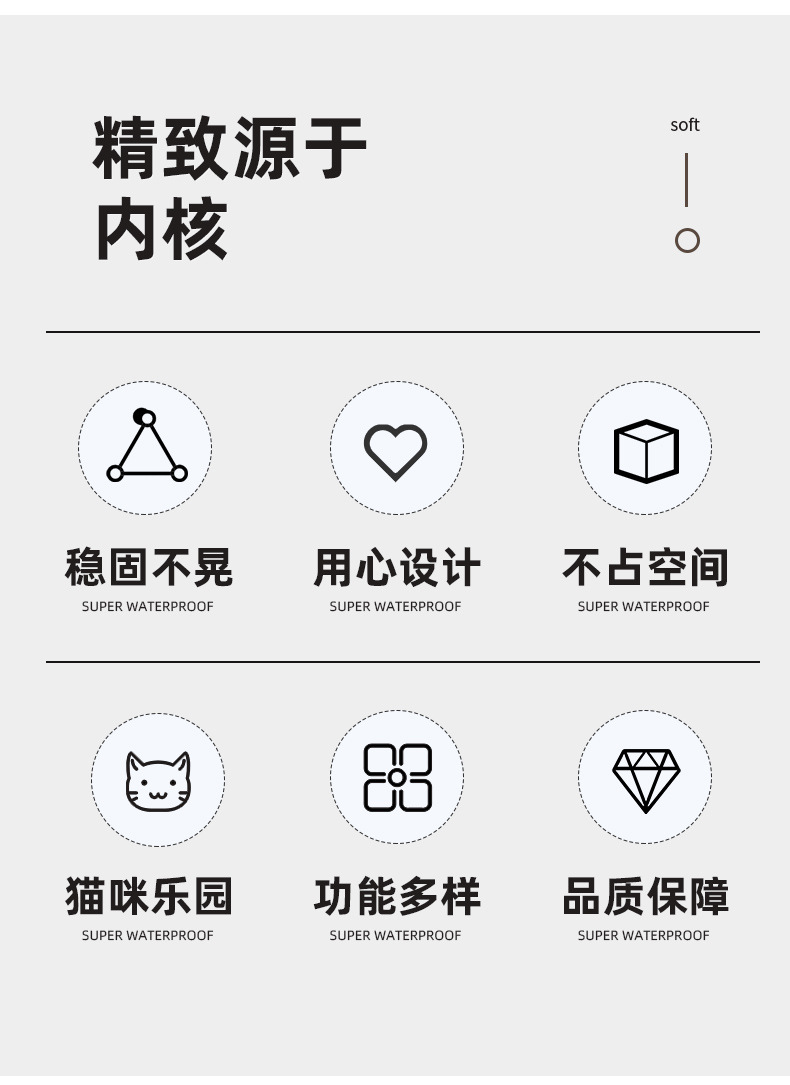 精致源于
内核

soft

稳固不晃
SUPER WATERPROOF

用心设计
SUPER WATERPROOF

不占空间
SUPER WATERPROOF

猫咪乐园
SUPER WATERPROOF

功能多样
SUPER WATERPROOF

品质保障
SUPER WATERPROOF