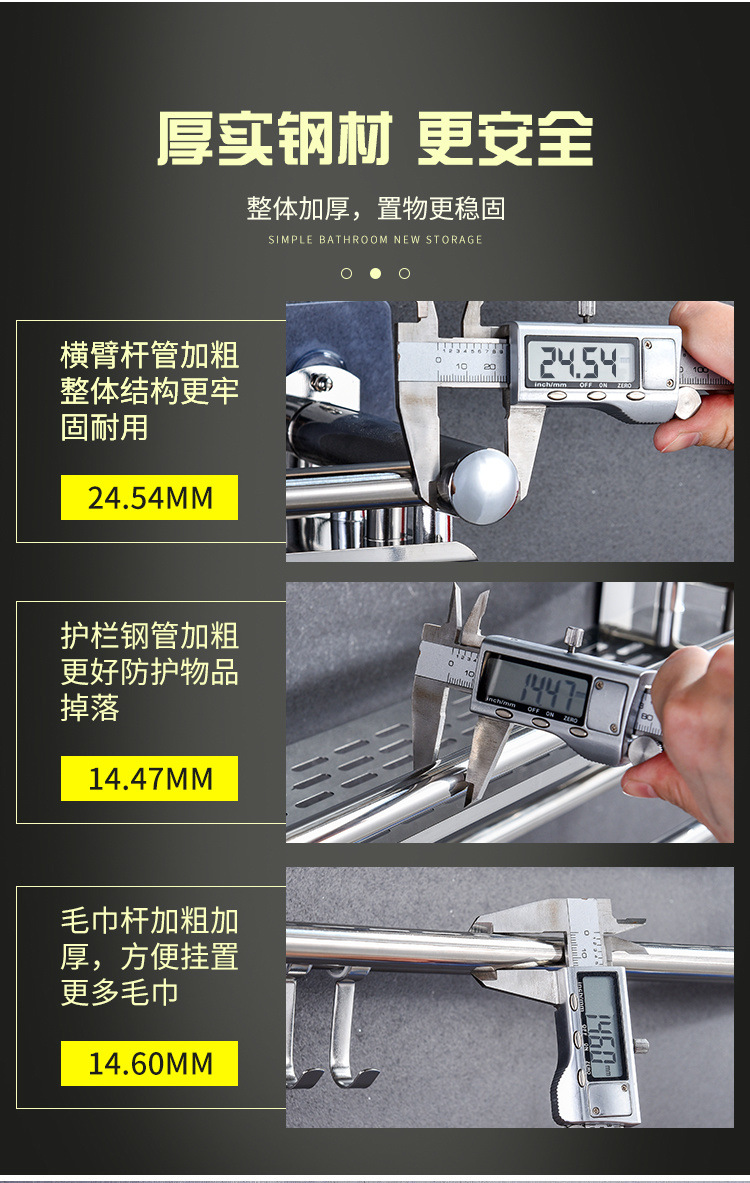 厚实钢材 更安全

整体加厚，置物更稳固

SIMPLE BATHROOM NEW STORAGE

横臂杆管加粗整体结构更牢固耐用

24.54MM

24.54

inch/mm OFF ON ZERO

护栏钢管加粗更好防护物品掉落

14.47MM

14.47

inch/mm OFF ON ZERO

毛巾杆加粗加厚，方便挂置更多毛巾

14.60MM

14.60