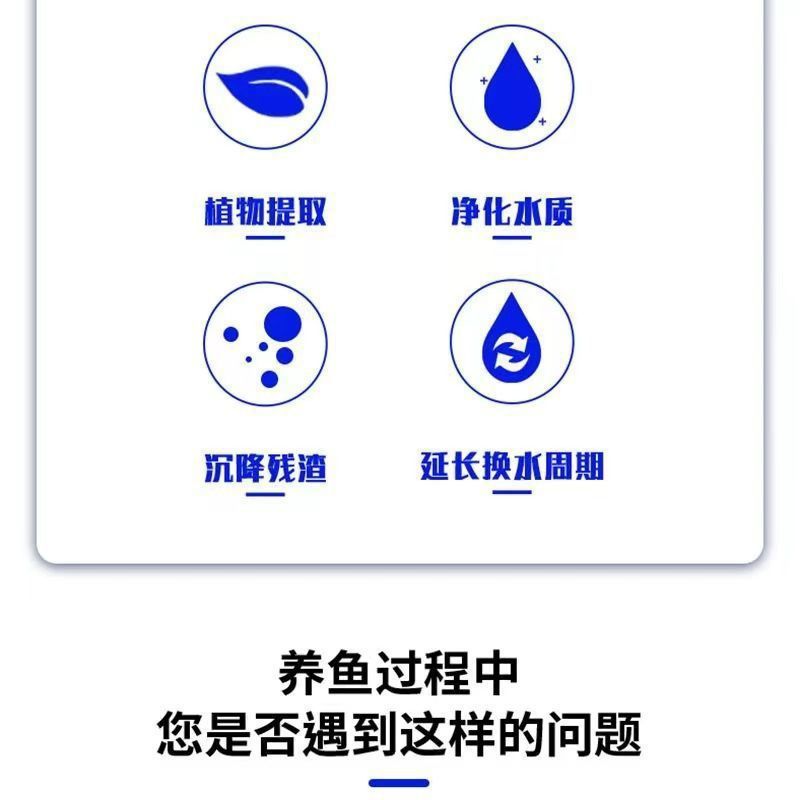 植物提取

净化水质

沉降残渣

延长换水周期

养鱼过程中
您是否遇到这样的问题