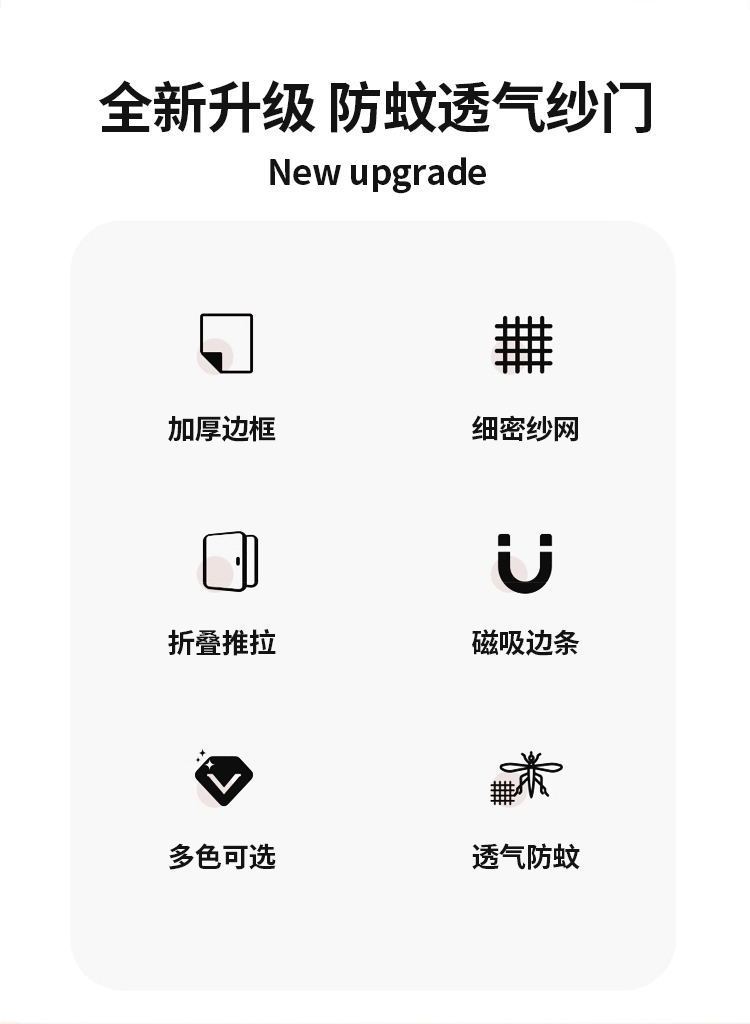 全新升级 防蚊透气纱门

New upgrade

加厚边框

细密纱网

折叠推拉

磁吸边条

多色可选

透气防蚊