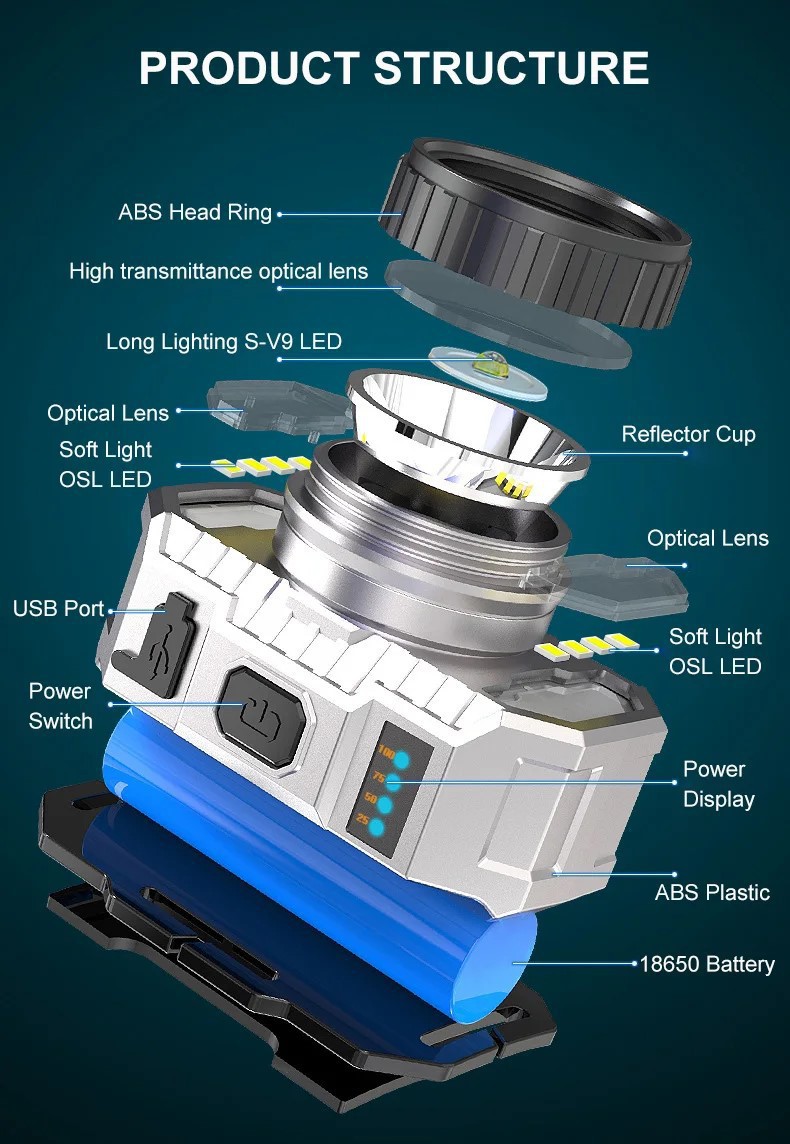 PRODUCT STRUCTURE

ABS Head Ring

High transmittance optical lens

Long Lighting S-V9 LED

Optical Lens

Soft Light OSL LED

Reflector Cup

Optical Lens

USB Port

Soft Light OSL LED

Power Switch

100
75
50
25

Power Display

ABS Plastic

18650 Battery