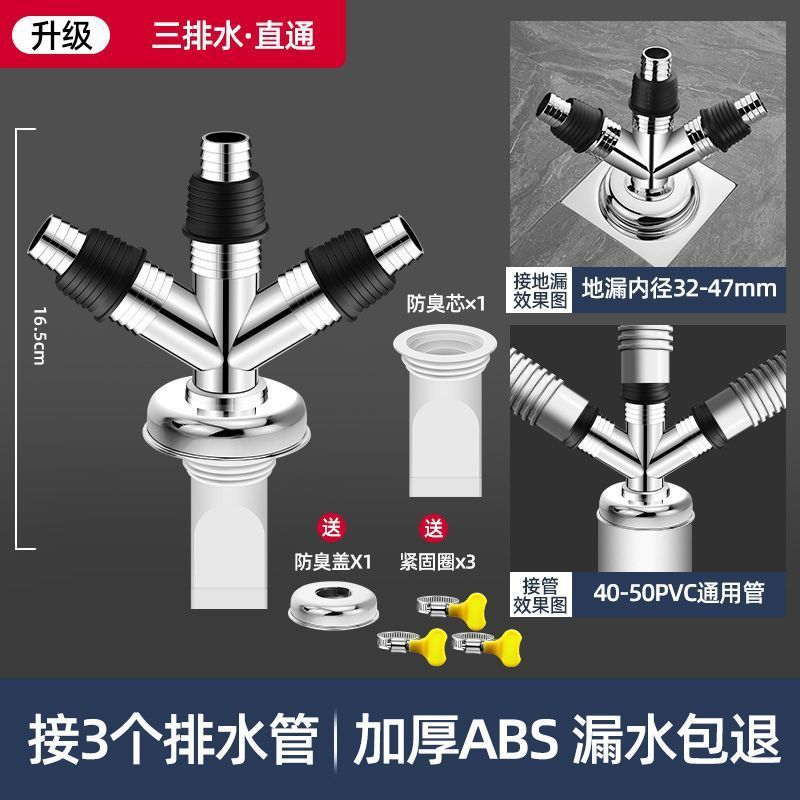 升级 三排水·直通

16.5cm

防臭芯×1

送
防臭盖X1

送
紧固圈x3

接地漏效果图 地漏内径32-47mm

接管效果图 40-50PVC通用管

接3个排水管 | 加厚ABS 漏水包退