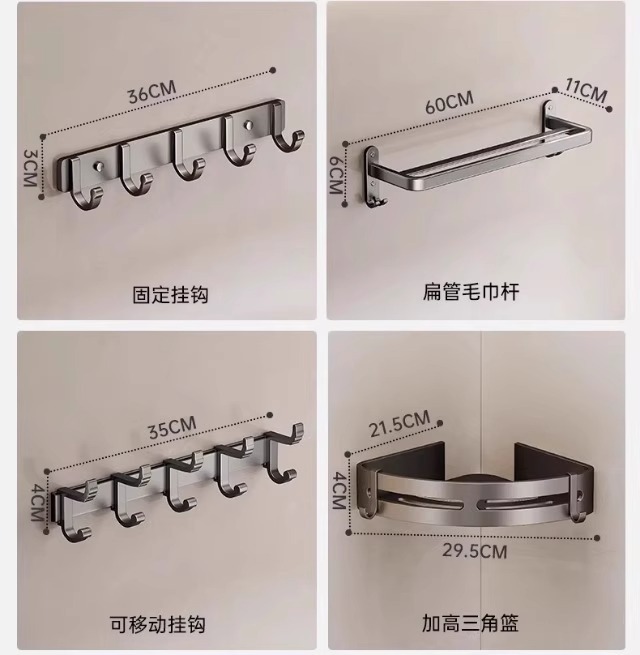 36CM
3CM
固定挂钩

60CM
11CM
6CM
扁管毛巾杆

35CM
4CM
可移动挂钩

21.5CM
4CM
29.5CM
加高三角篮