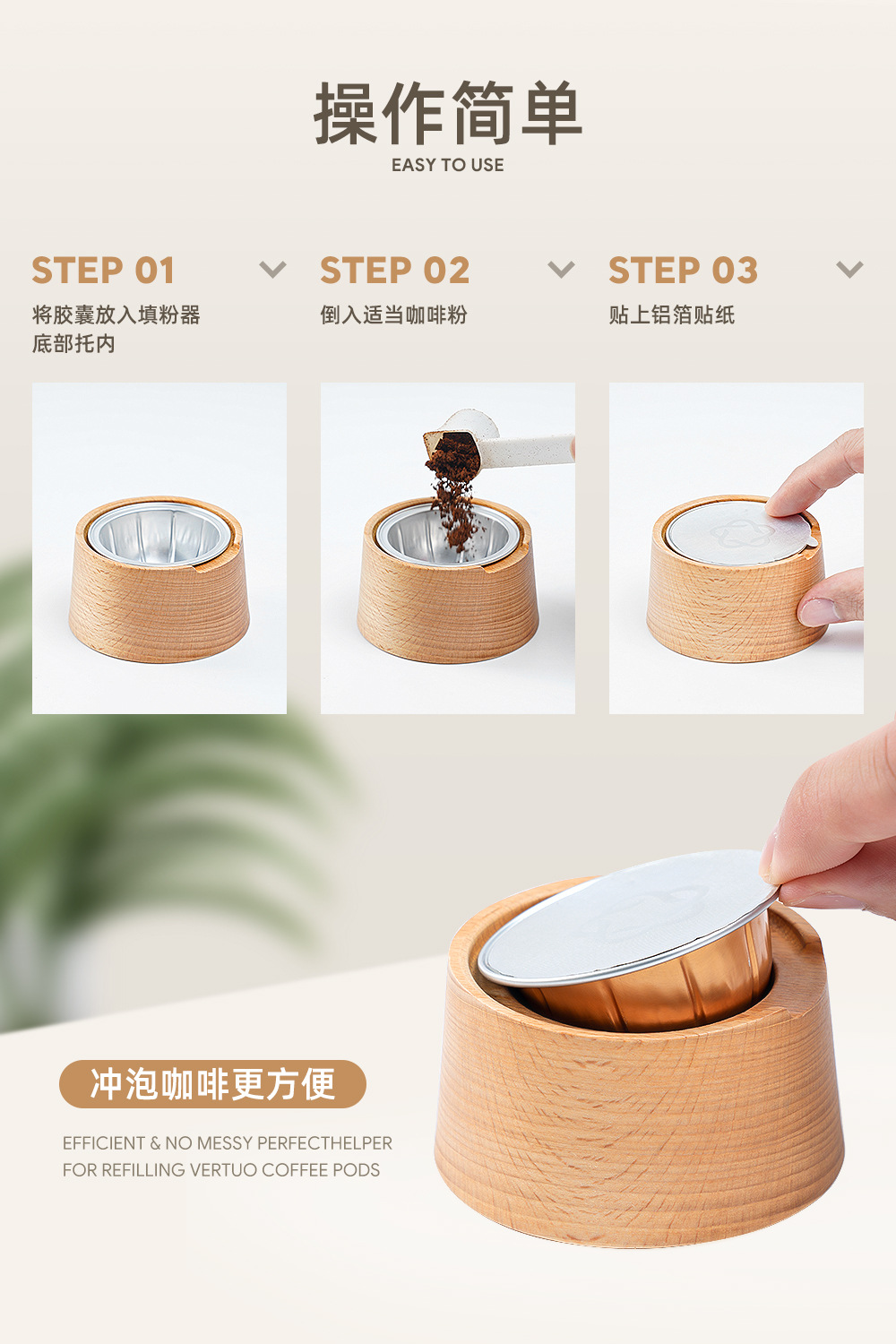 操作简单
EASY TO USE

STEP 01
将胶囊放入填粉器底部托内

STEP 02
倒入适当咖啡粉

STEP 03
贴上铝箔贴纸

冲泡咖啡更方便

EFFICIENT & NO MESSY PERFECTHELPER FOR REFILLING VERTUO COFFEE PODS