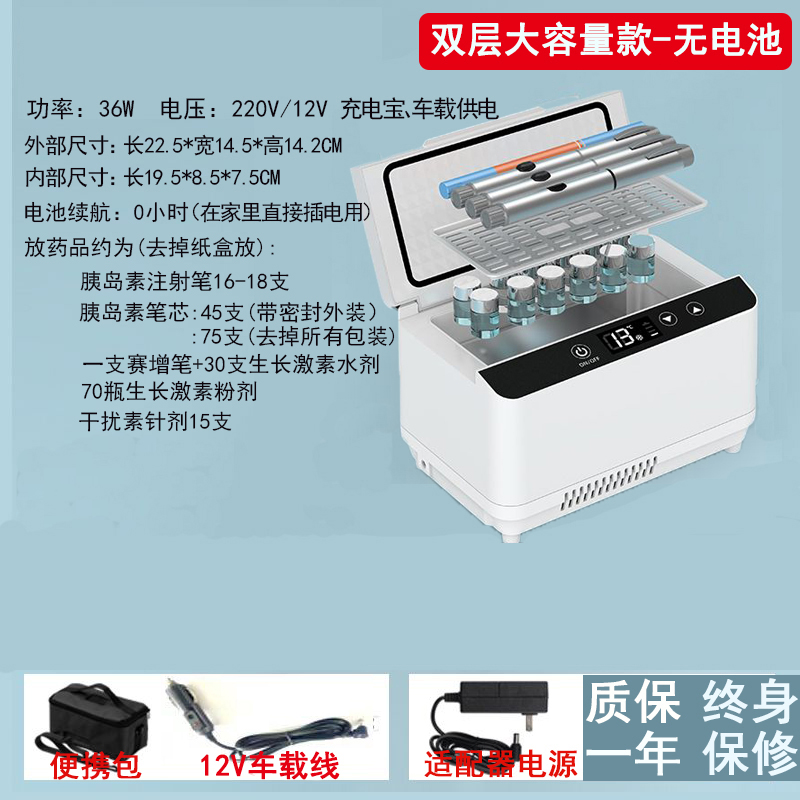 双层大容量款-无电池

功率：36W 电压：220V/12V 充电宝、车载供电
外部尺寸：长22.5*宽14.5*高14.2CM
内部尺寸：长19.5*8.5*7.5CM
电池续航：0小时(在家里直接插电用)
放药品约为(去掉纸盒放):
胰岛素注射笔16-18支
胰岛素笔芯:45支(带密封外装)
:75支(去掉所有包装)
一支赛增笔+30支生长激素水剂
70瓶生长激素粉剂
干扰素针剂15支

13℃
ON/OFF

便携包
12V车载线
适配器电源
质保 终身
一年 保修