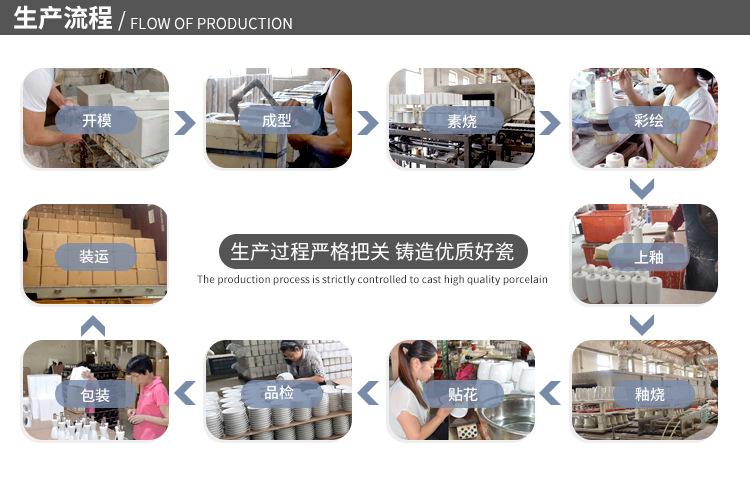 生产流程 / FLOW OF PRODUCTION

开模

成型

素烧

彩绘

上釉

釉烧

贴花

品检

包装

装运

生产过程严格把关 铸造优质好瓷

The production process is strictly controlled to cast high quality porcelain