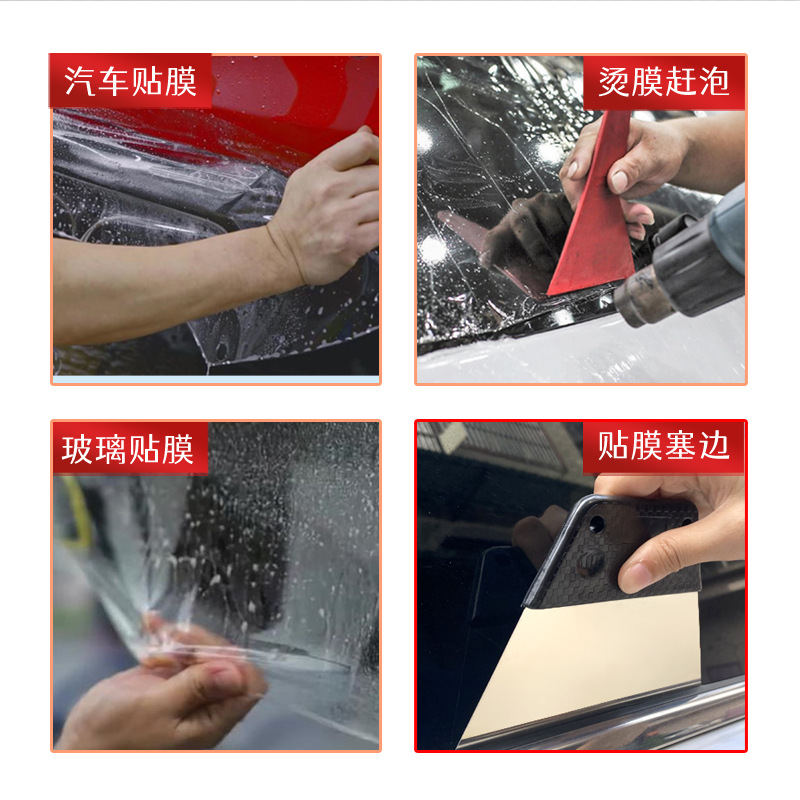 汽车贴膜

烫膜赶泡

玻璃贴膜

贴膜塞边