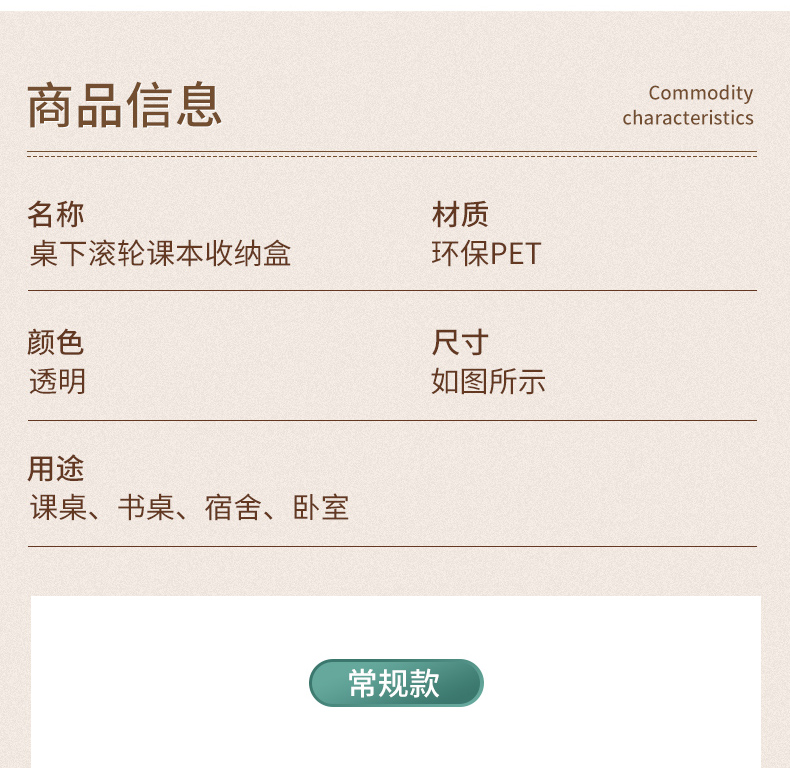 商品信息

Commodity
characteristics

名称
桌下滚轮课本收纳盒

材质
环保PET

颜色
透明

尺寸
如图所示

用途
课桌、书桌、宿舍、卧室

常规款