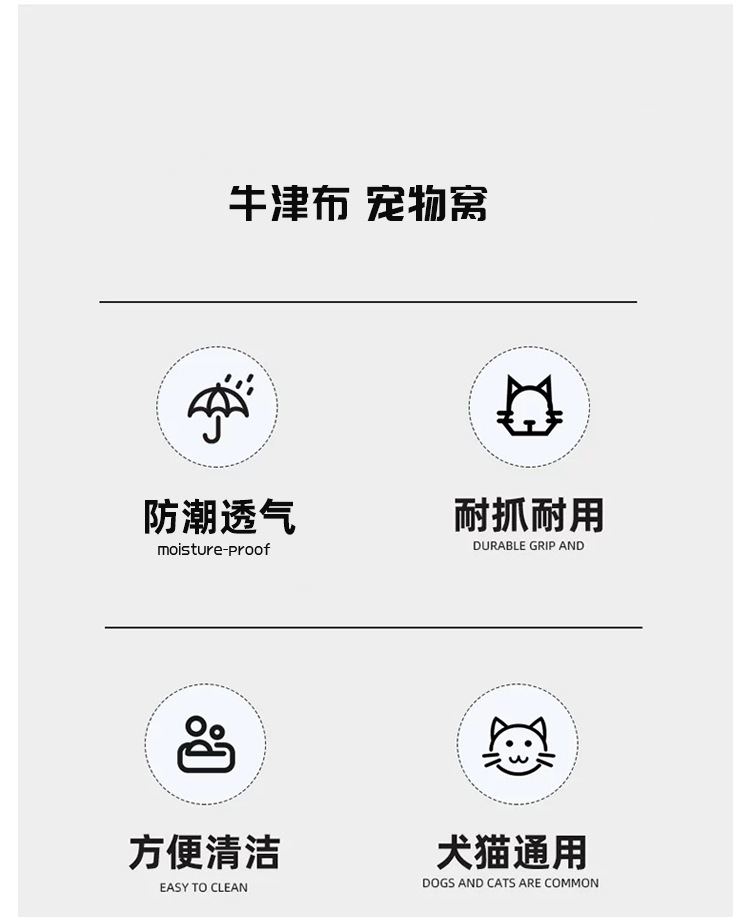 牛津布 宠物窝

防潮透气
moisture-proof

耐抓耐用
DURABLE GRIP AND

方便清洁
EASY TO CLEAN

犬猫通用
DOGS AND CATS ARE COMMON