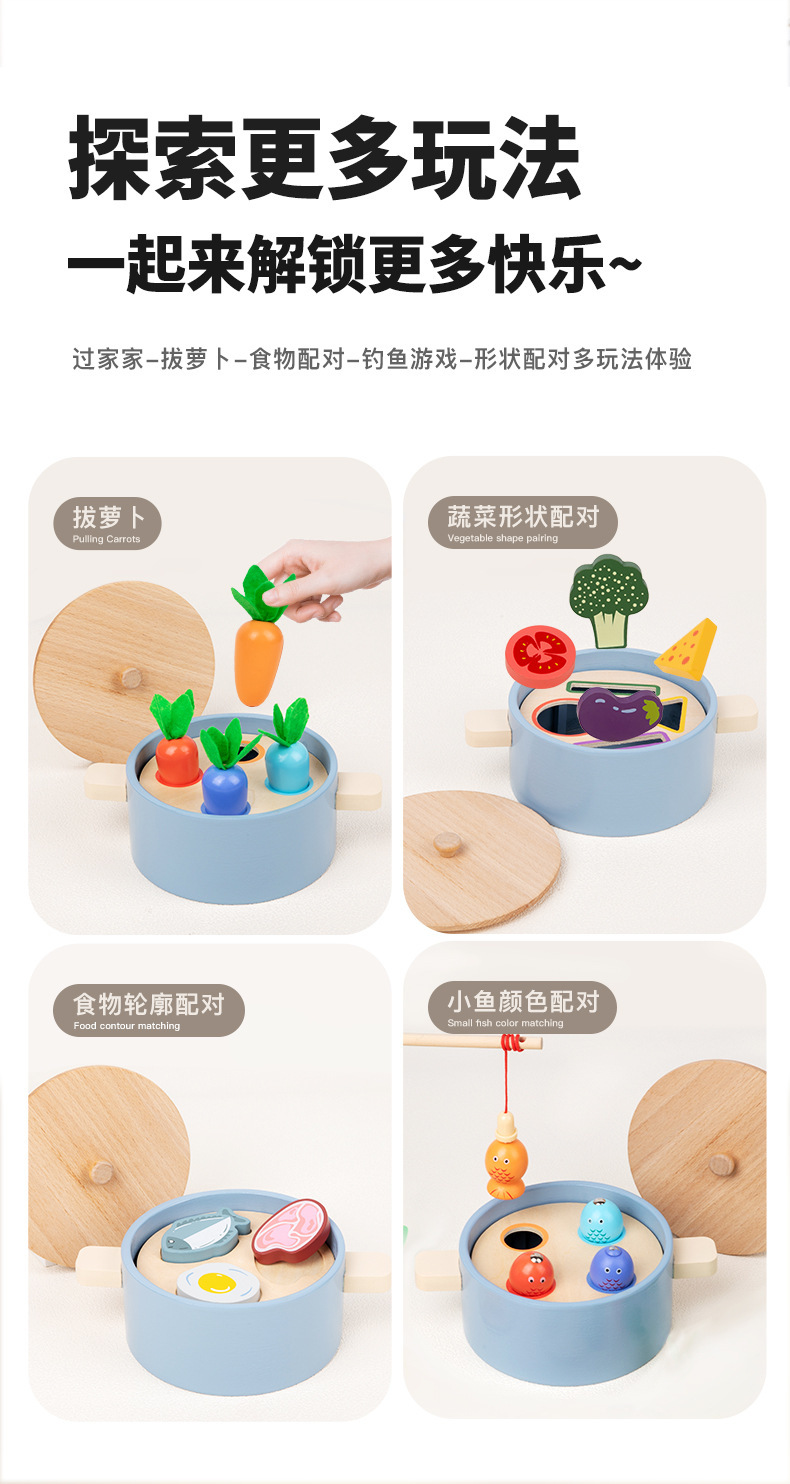 探索更多玩法

一起来解锁更多快乐~

过家家-拔萝卜-食物配对-钓鱼游戏-形状配对多玩法体验

拔萝卜
Pulling Carrots

蔬菜形状配对
Vegetable shape pairing

食物轮廓配对
Food contour matching

小鱼颜色配对
Small fish color matching