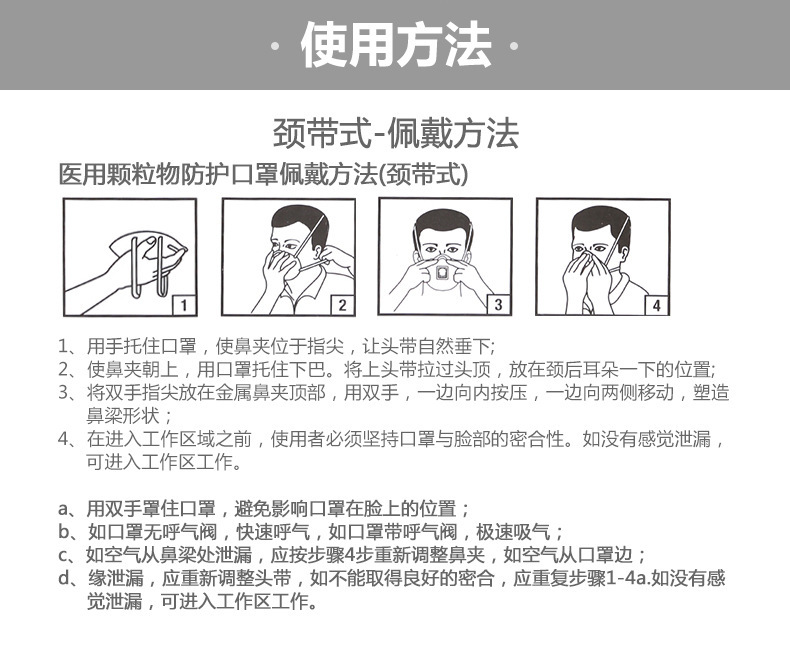 · 使用方法 ·

颈带式-佩戴方法

医用颗粒物防护口罩佩戴方法(颈带式)

1

2

3

4

1、用手托住口罩，使鼻夹位于指尖，让头带自然垂下;
2、使鼻夹朝上，用口罩托住下巴。将上头带拉过头顶，放在颈后耳朵一下的位置;
3、将双手指尖放在金属鼻夹顶部，用双手，一边向内按压，一边向两侧移动，塑造鼻梁形状；
4、在进入工作区域之前，使用者必须坚持口罩与脸部的密合性。如没有感觉泄漏，可进入工作区工作。

a、用双手罩住口罩，避免影响口罩在脸上的位置；
b、如口罩无呼气阀，快速呼气，如口罩带呼气阀，极速吸气；
c、如空气从鼻梁处泄漏，应按步骤4步重新调整鼻夹，如空气从口罩边；
d、缘泄漏，应重新调整头带，如不能取得良好的密合，应重复步骤1-4a.如没有感觉泄漏，可进入工作区工作。