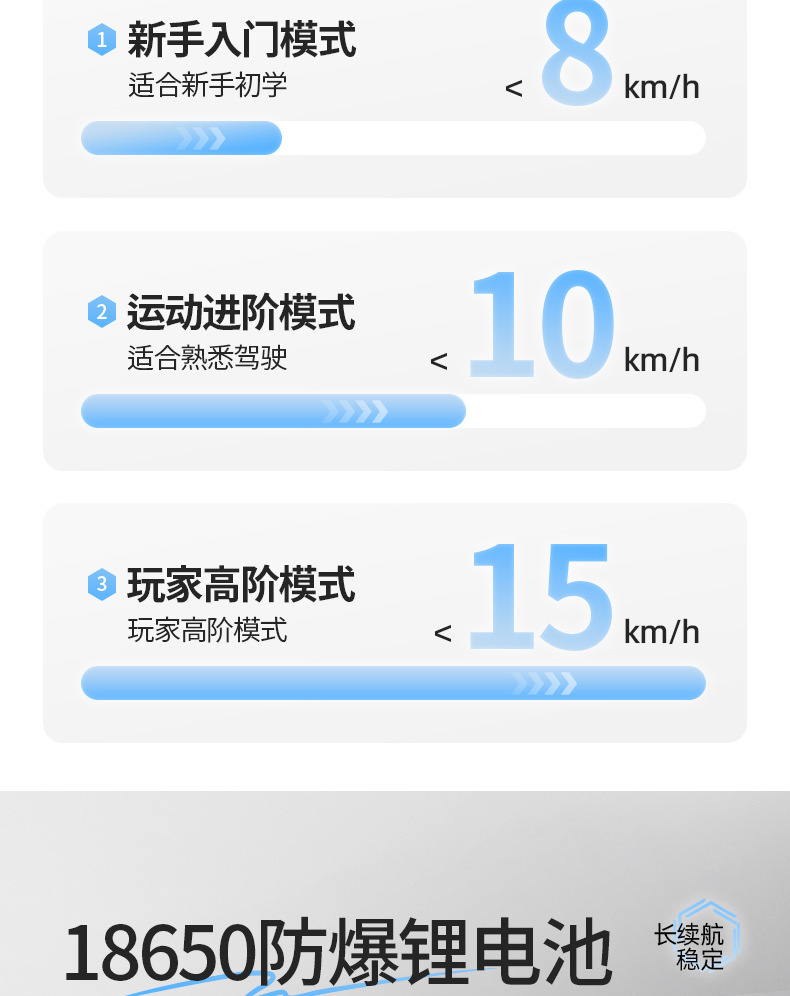 1 新手入门模式
适合新手初学
< 8 km/h

2 运动进阶模式
适合熟悉驾驶
< 10 km/h

3 玩家高阶模式
玩家高阶模式
< 15 km/h

18650防爆锂电池

长续航
稳定