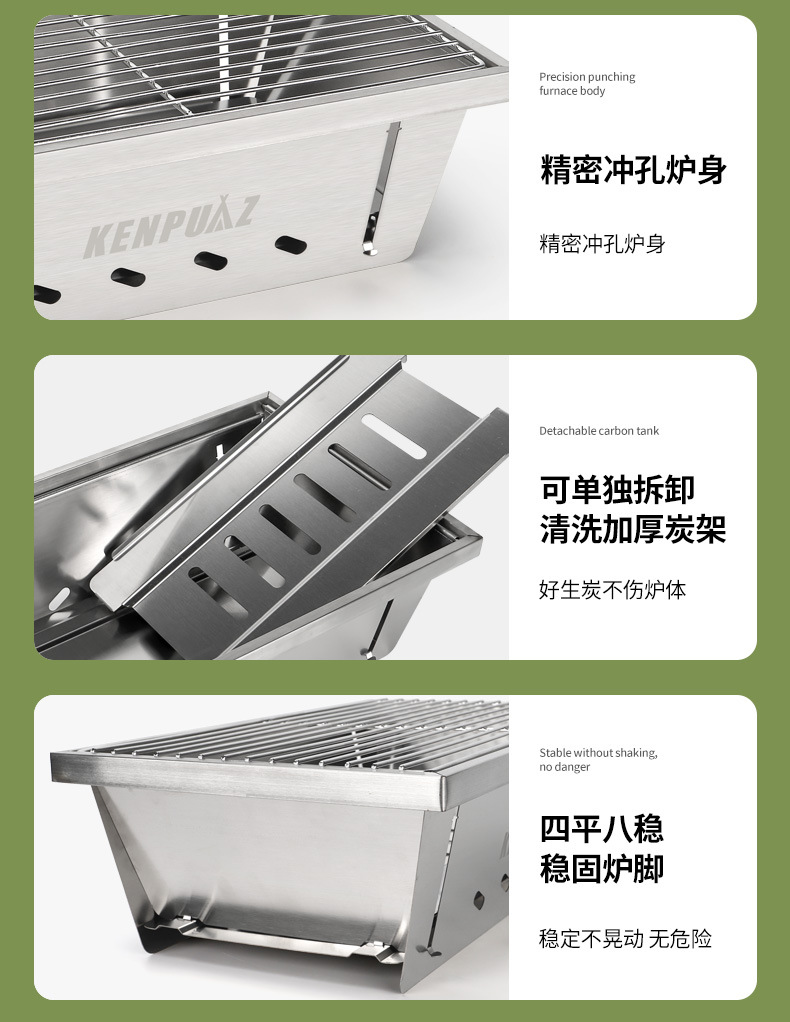 KENPUAZ

Precision punching furnace body

精密冲孔炉身

精密冲孔炉身

Detachable carbon tank

可单独拆卸
清洗加厚炭架

好生炭不伤炉体

Stable without shaking, no danger

四平八稳
稳固炉脚

稳定不晃动 无危险