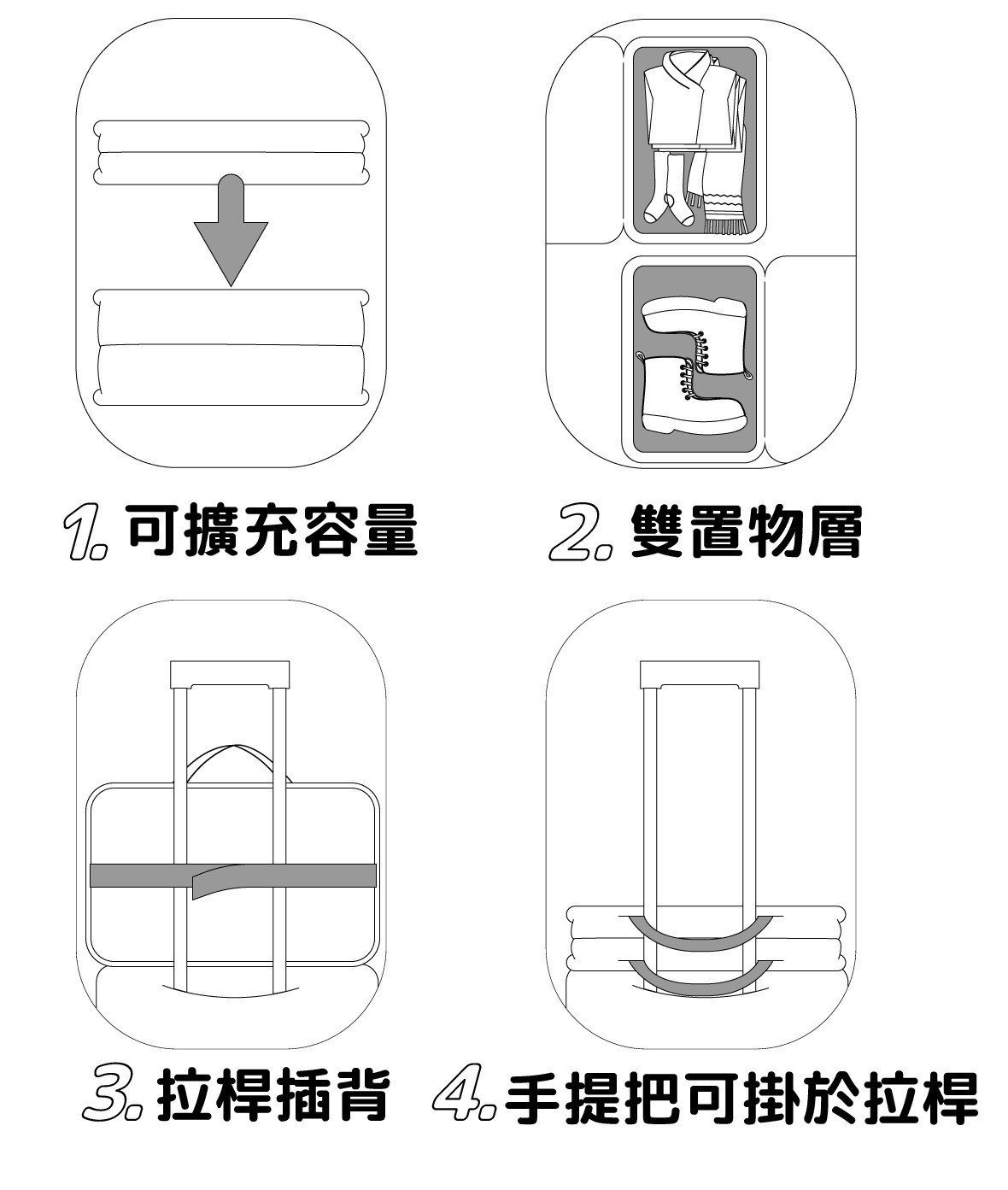 1. 可擴充容量

2. 雙置物層

3. 拉桿插背

4. 手提把可掛於拉桿