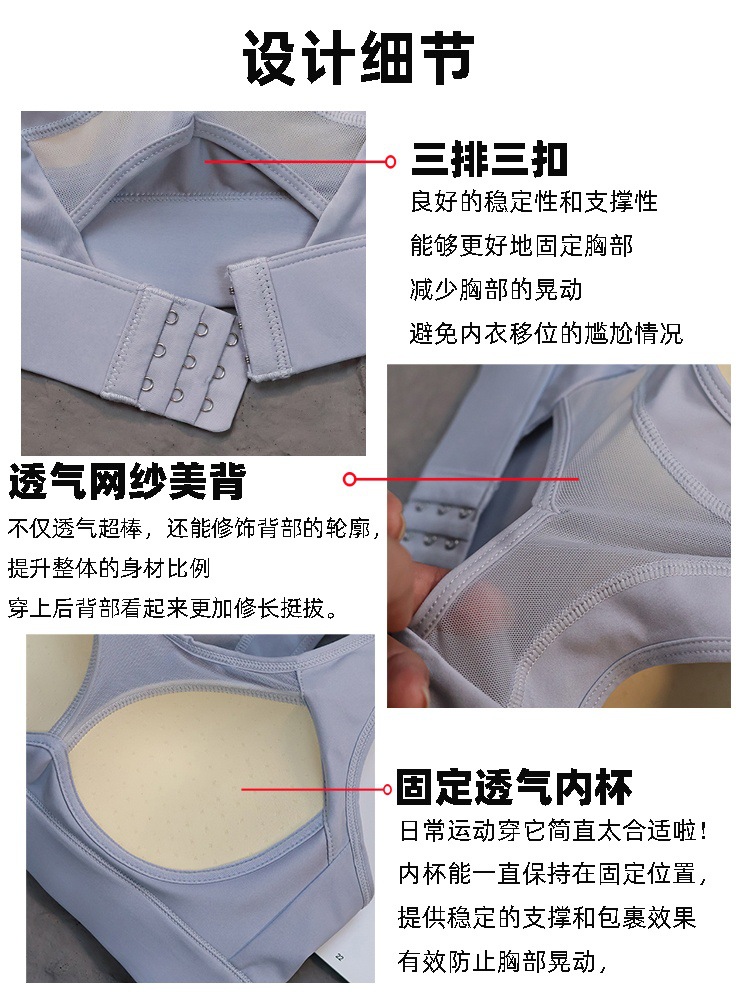 设计细节

三排三扣
良好的稳定性和支撑性
能够更好地固定胸部
减少胸部的晃动
避免内衣移位的尴尬情况

透气网纱美背
不仅透气超棒，还能修饰背部的轮廓，
提升整体的身材比例
穿上后背部看起来更加修长挺拔。

固定透气内杯
日常运动穿它简直太合适啦！
内杯能一直保持在固定位置，
提供稳定的支撑和包裹效果
有效防止胸部晃动，