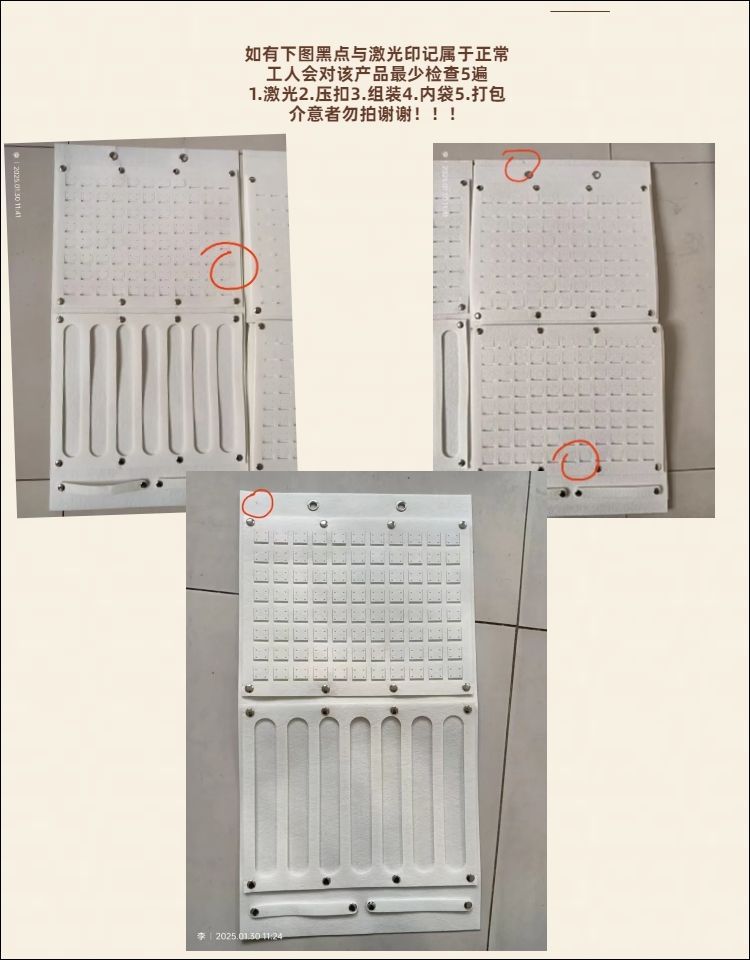 如有下图黑点与激光印记属于正常
工人会对该产品最少检查5遍
1.激光2.压扣3.组装4.内袋5.打包
介意者勿拍谢谢！！！

2025.01.30 11:41

李 | 2025.01.30 11:24