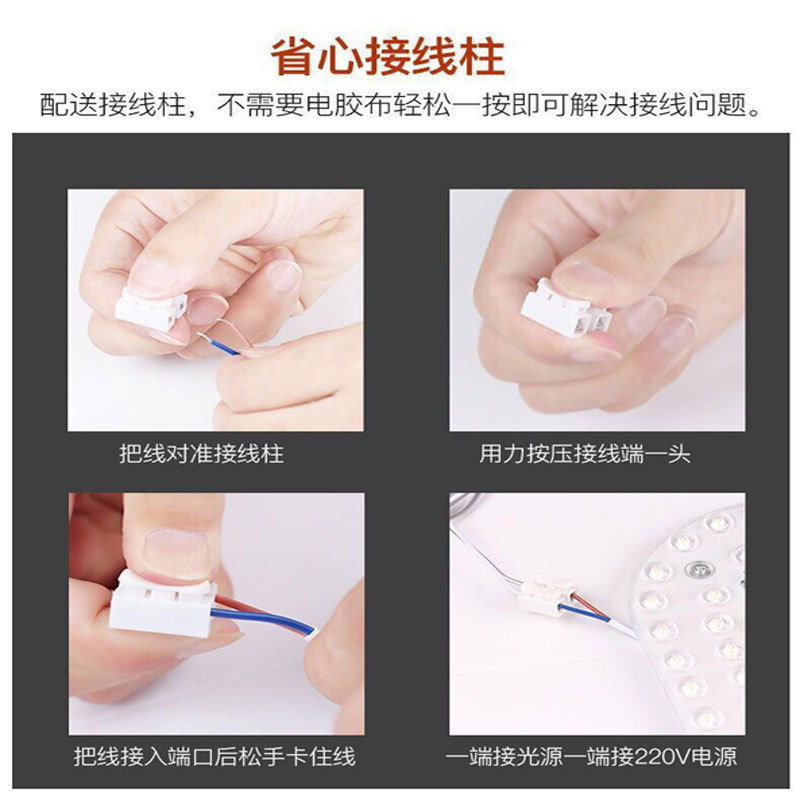 省心接线柱

配送接线柱，不需要电胶布轻松一按即可解决接线问题。

把线对准接线柱

用力按压接线端一头

把线接入端口后松手卡住线

一端接光源一端接220V电源