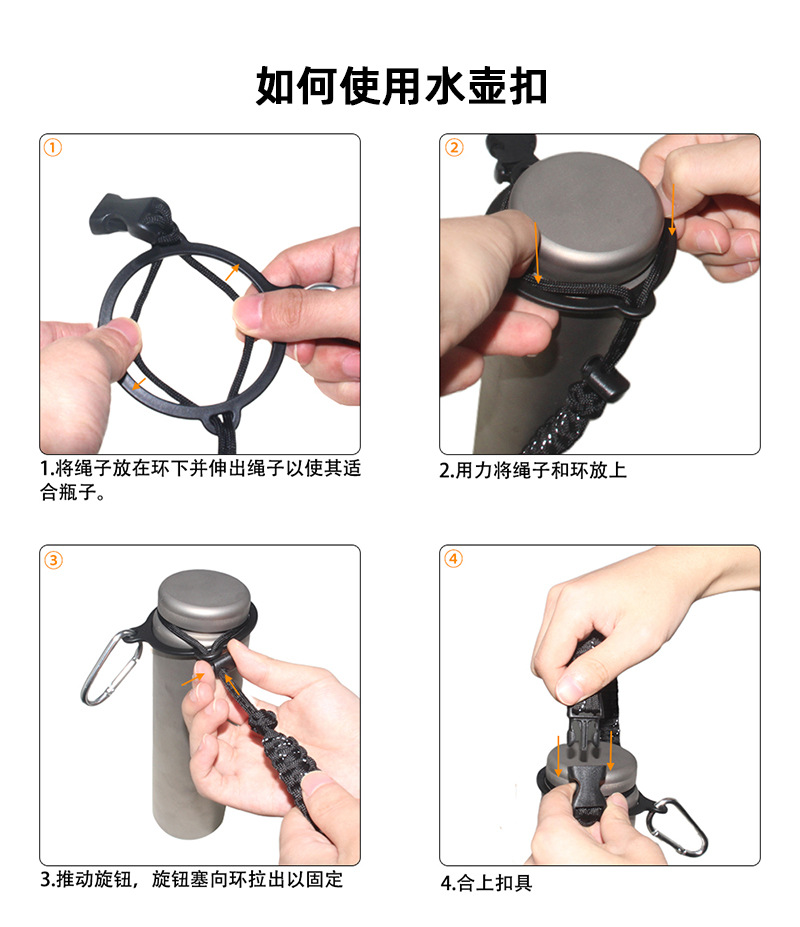 如何使用水壶扣

①

1.将绳子放在环下并伸出绳子以使其适合瓶子。

②

2.用力将绳子和环放上

③

3.推动旋钮，旋钮塞向环拉出以固定

④

4.合上扣具