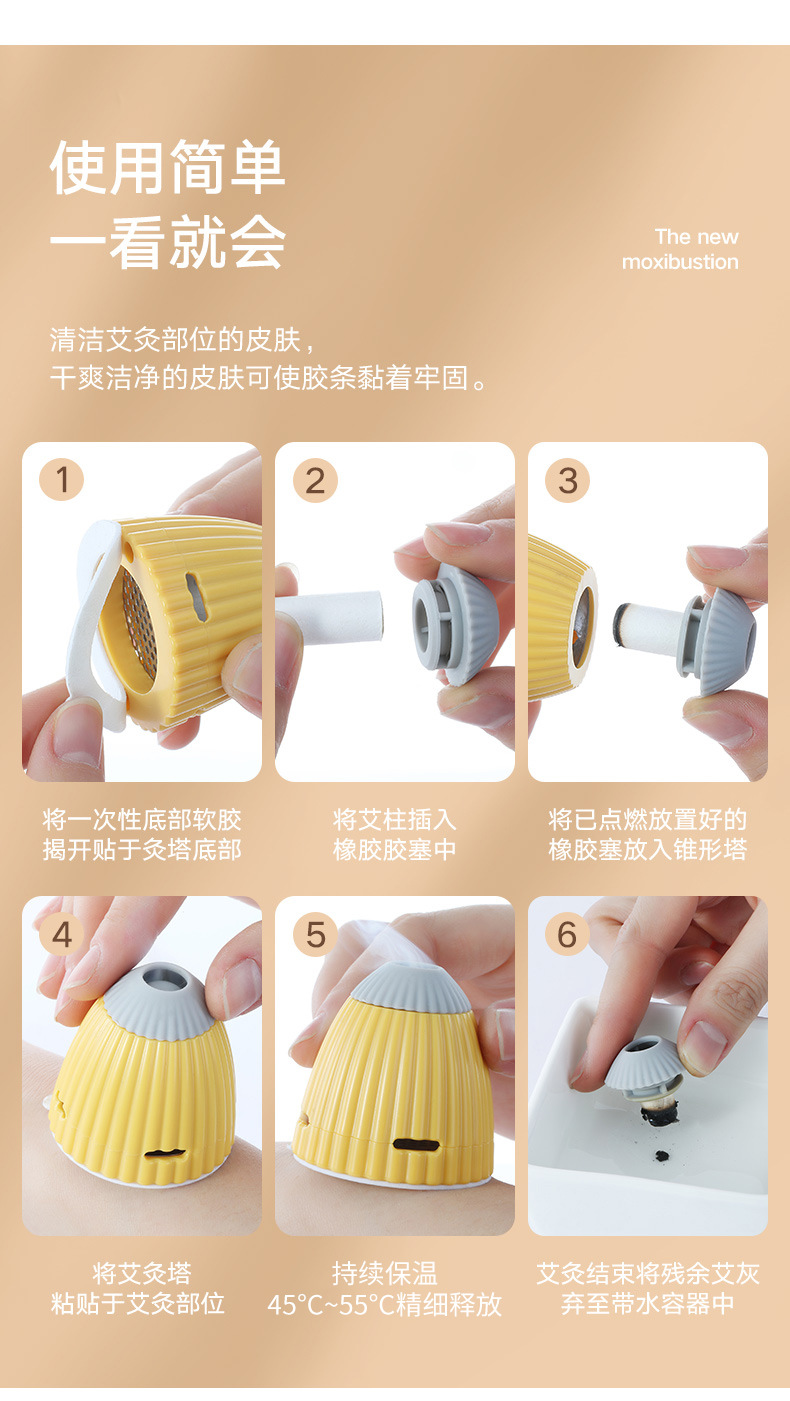 使用简单
一看就会

The new
moxibustion

清洁艾灸部位的皮肤，
干爽洁净的皮肤可使胶条黏着牢固。

1
将一次性底部软胶
揭开贴于灸塔底部

2
将艾柱插入
橡胶胶塞中

3
将已点燃放置好的
橡胶塞放入锥形塔

4
将艾灸塔
粘贴于艾灸部位

5
持续保温
45°C~55°C精细释放

6
艾灸结束将残余艾灰
弃至带水容器中