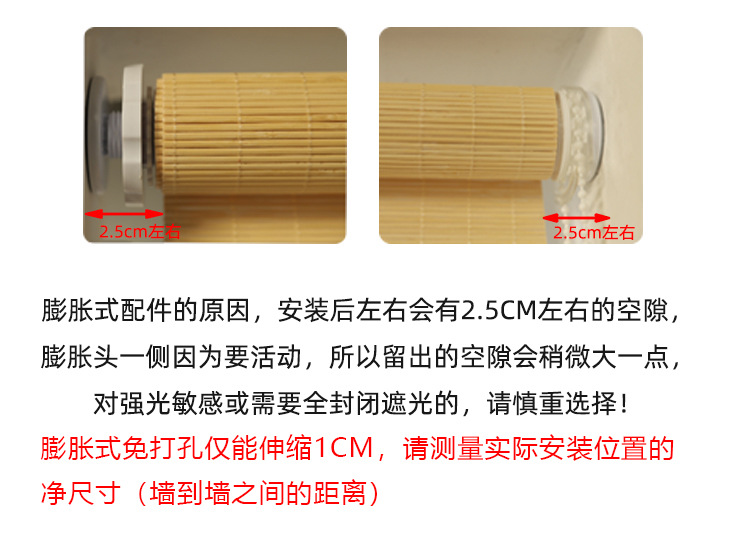 2.5cm左右

2.5cm左右

膨胀式配件的原因，安装后左右会有2.5CM左右的空隙，膨胀头一侧因为要活动，所以留出的空隙会稍微大一点，对强光敏感或需要全封闭遮光的，请慎重选择！

膨胀式免打孔仅能伸缩1CM，请测量实际安装位置的净尺寸（墙到墙之间的距离）