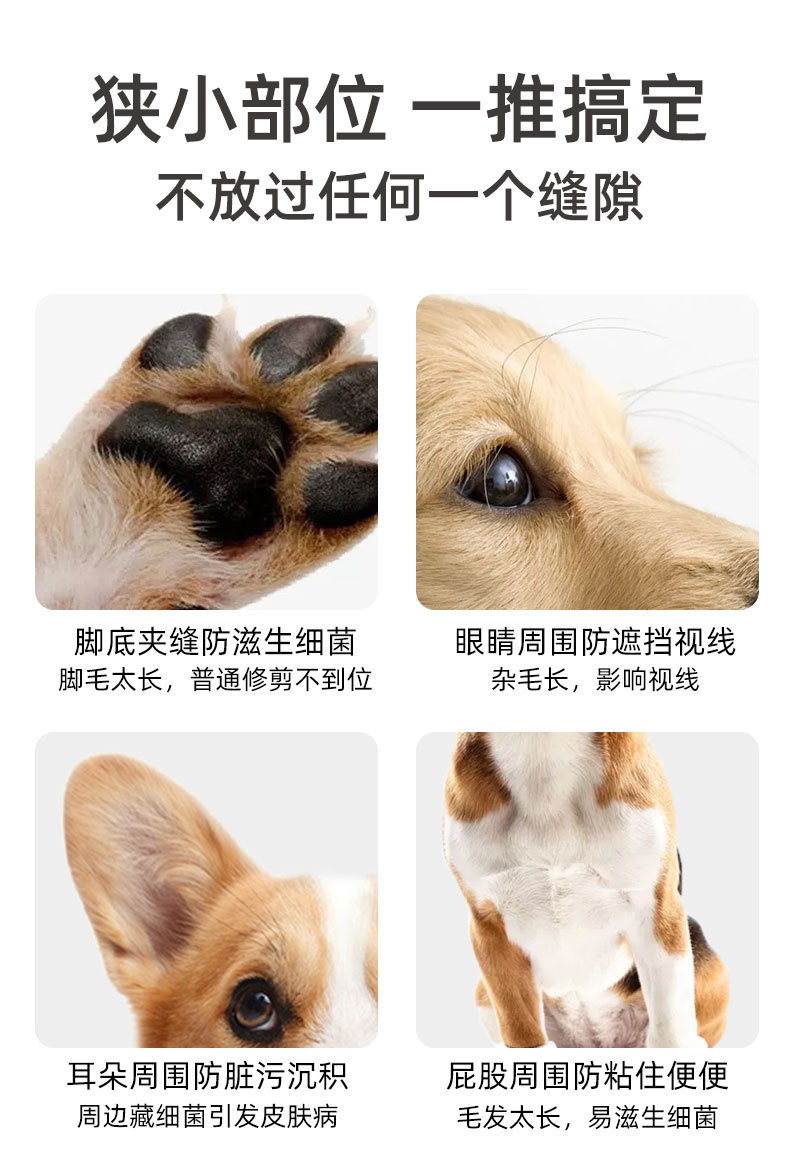 狭小部位 一推搞定
不放过任何一个缝隙

脚底夹缝防滋生细菌
脚毛太长，普通修剪不到位

眼睛周围防遮挡视线
杂毛长，影响视线

耳朵周围防脏污沉积
周边藏细菌引发皮肤病

屁股周围防粘住便便
毛发太长，易滋生细菌