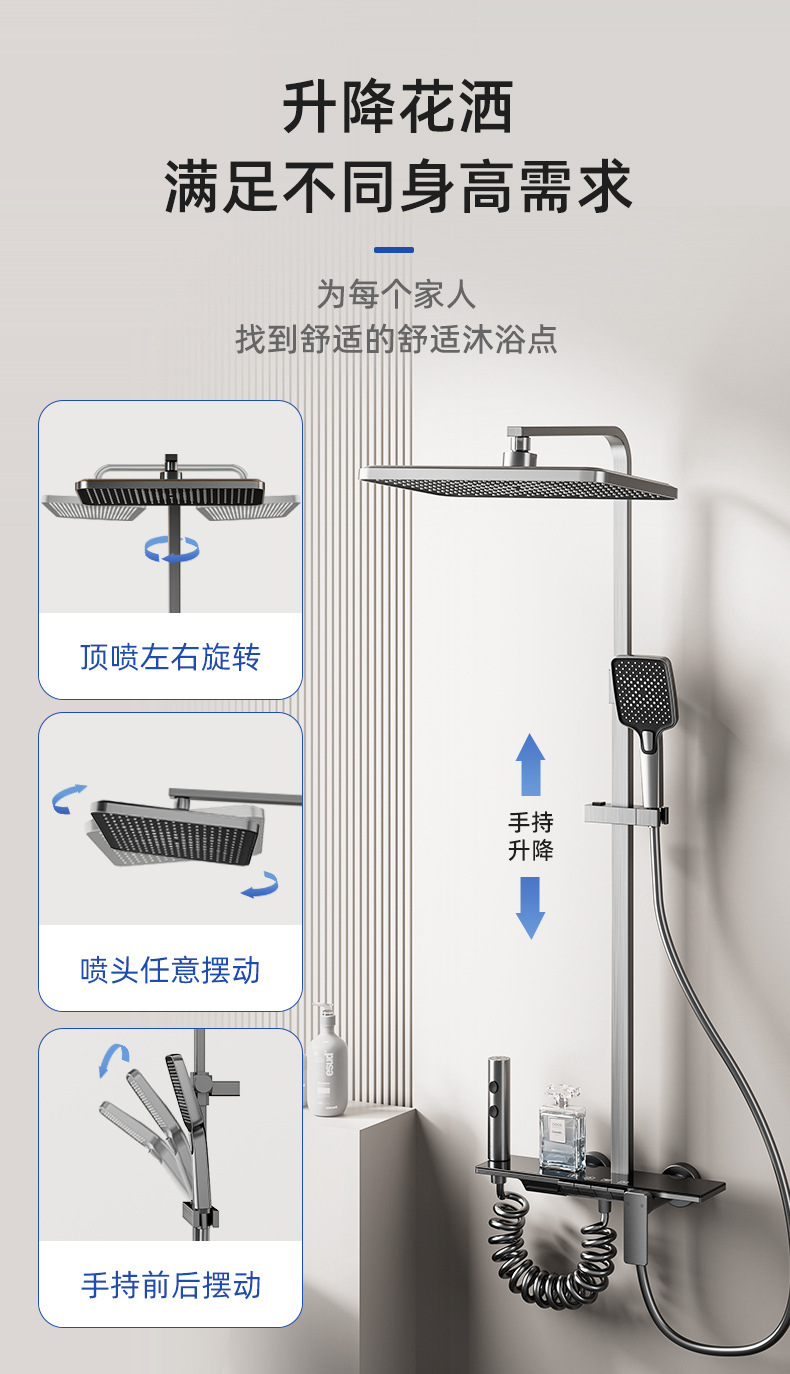 升降花洒
满足不同身高需求

为每个家人
找到舒适的舒适沐浴点

顶喷左右旋转

喷头任意摆动

手持前后摆动

手持
升降