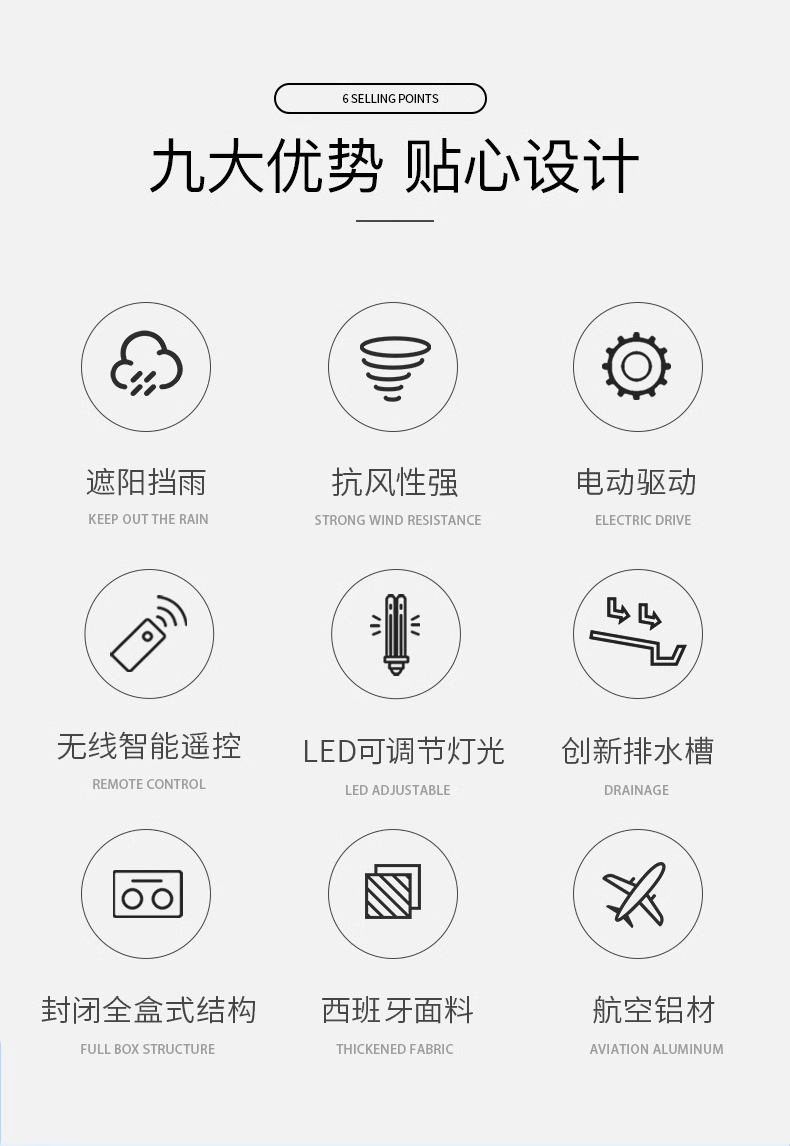 6 SELLING POINTS

九大优势 贴心设计

遮阳挡雨
KEEP OUT THE RAIN

抗风性强
STRONG WIND RESISTANCE

电动驱动
ELECTRIC DRIVE

无线智能遥控
REMOTE CONTROL

LED可调节灯光
LED ADJUSTABLE

创新排水槽
DRAINAGE

封闭全盒式结构
FULL BOX STRUCTURE

西班牙面料
THICKENED FABRIC

航空铝材
AVIATION ALUMINUM