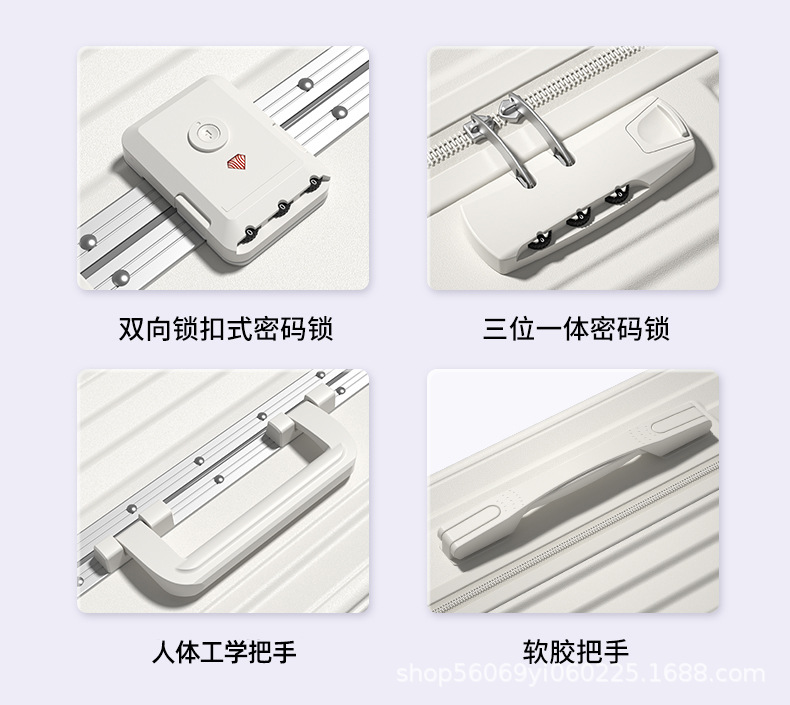 双向锁扣式密码锁

三位一体密码锁

人体工学把手

软胶把手

shop56069yl060225.1688.com