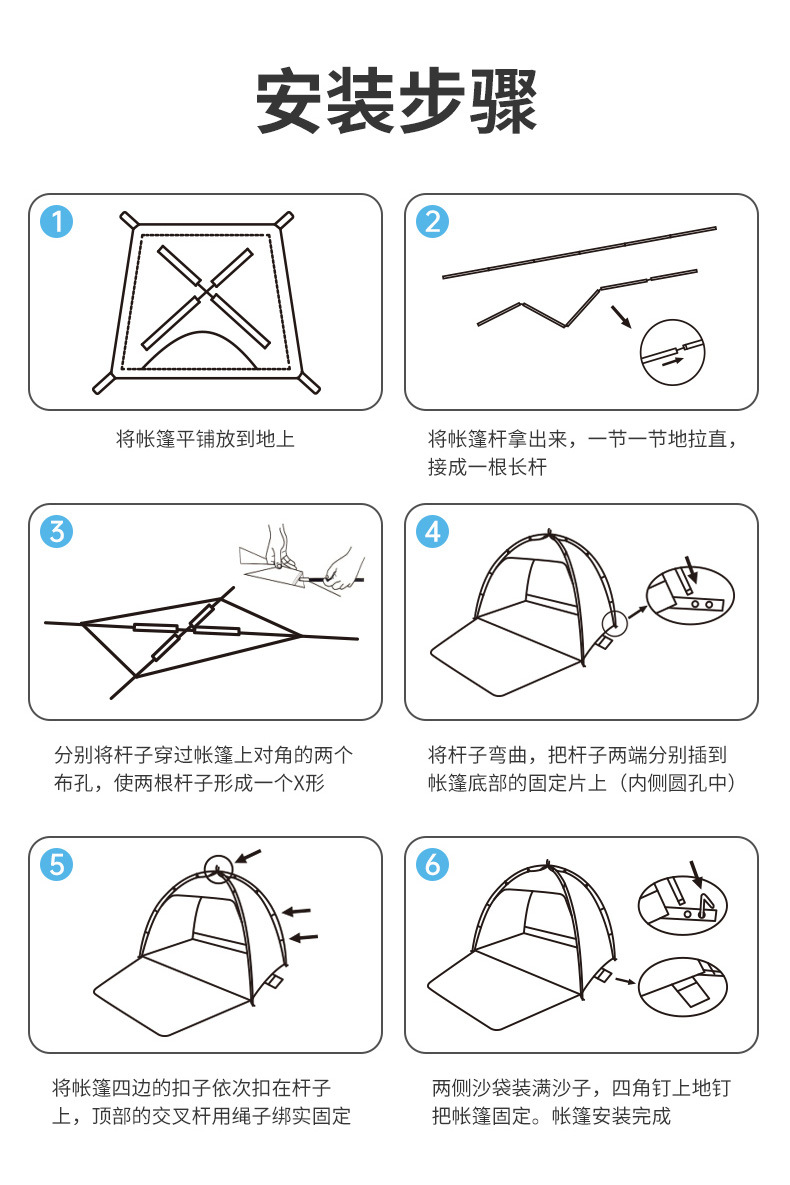 安装步骤

1

将帐篷平铺放到地上

2

将帐篷杆拿出来，一节一节地拉直，接成一根长杆

3

分别将杆子穿过帐篷上对角的两个布孔，使两根杆子形成一个X形

4

将杆子弯曲，把杆子两端分别插到帐篷底部的固定片上（内侧圆孔中）

5

将帐篷四边的扣子依次扣在杆子上，顶部的交叉杆用绳子绑实固定

6

两侧沙袋装满沙子，四角钉上地钉把帐篷固定。帐篷安装完成