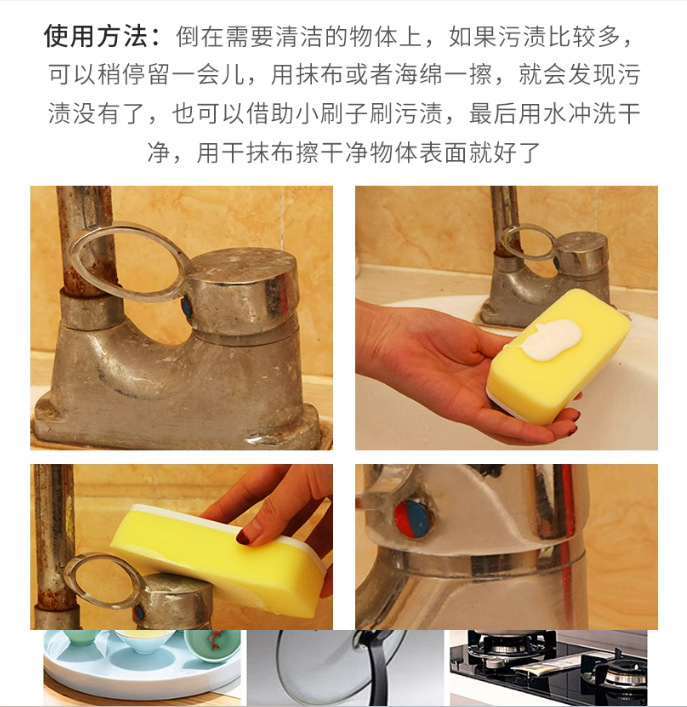 使用方法：倒在需要清洁的物体上，如果污渍比较多，可以稍停留一会儿，用抹布或者海绵一擦，就会发现污渍没有了，也可以借助小刷子刷污渍，最后用水冲洗干净，用干抹布擦干净物体表面就好了