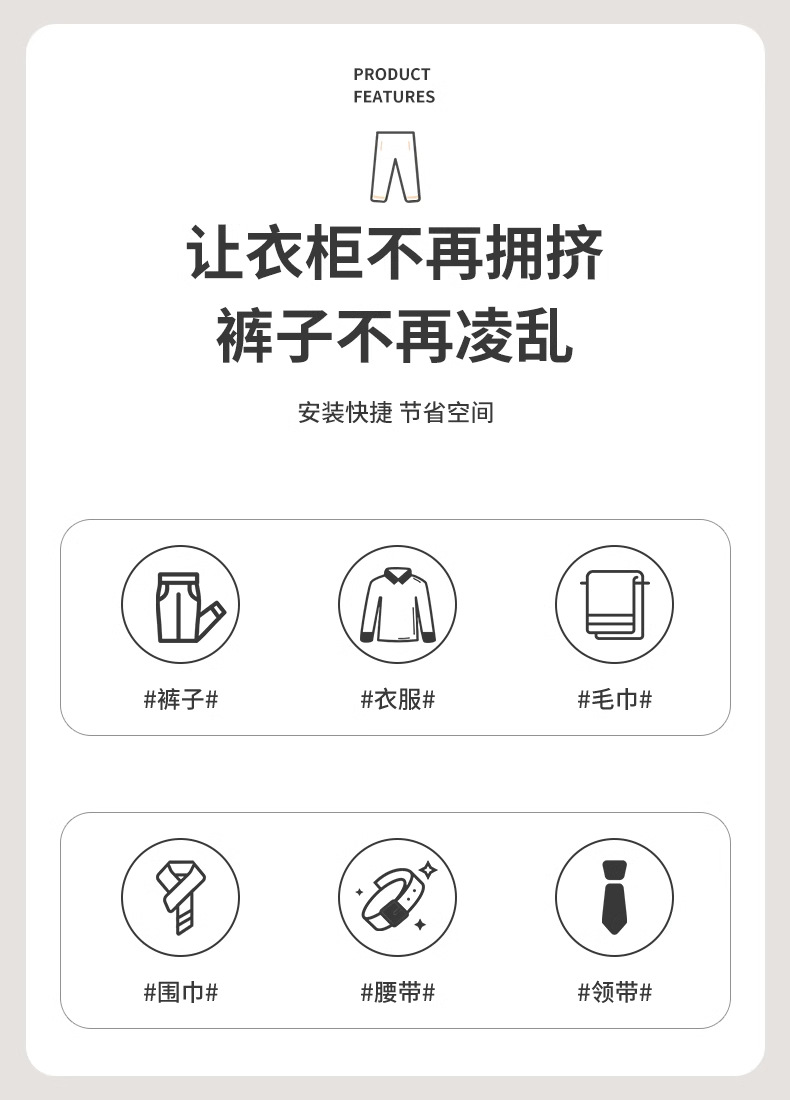 PRODUCT
FEATURES

让衣柜不再拥挤
裤子不再凌乱

安装快捷 节省空间

#裤子# #衣服# #毛巾#

#围巾# #腰带# #领带#