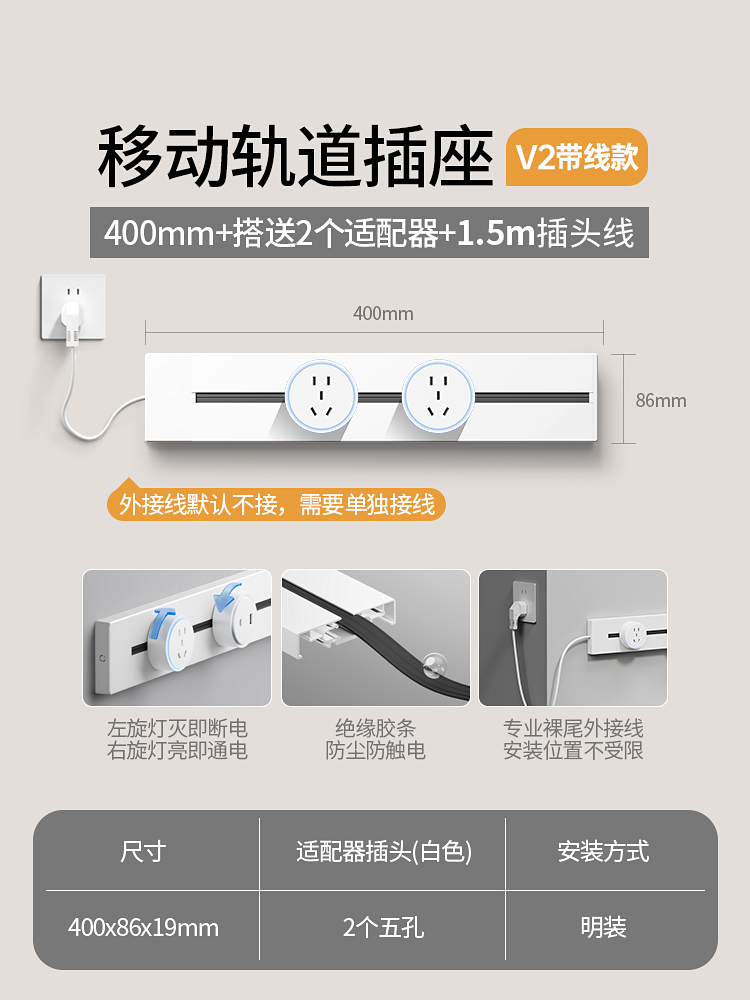 移动轨道插座 V2带线款

400mm+搭送2个适配器+1.5m插头线

400mm

86mm

外接线默认不接，需要单独接线

左旋灯灭即断电
右旋灯亮即通电

绝缘胶条
防尘防触电

专业裸尾外接线
安装位置不受限

| 尺寸 | 适配器插头(白色) | 安装方式 |
|---|---|---|
| 400x86x19mm | 2个五孔 | 明装 |