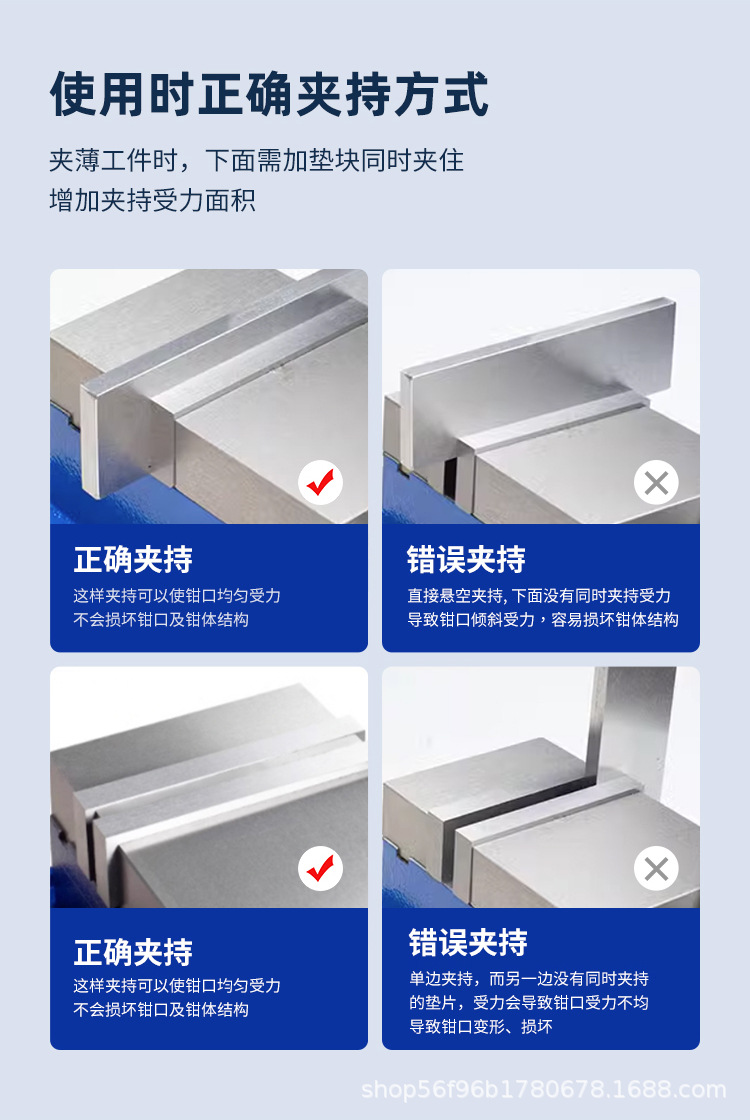 使用时正确夹持方式

夹薄工件时，下面需加垫块同时夹住
增加夹持受力面积

正确夹持
这样夹持可以使钳口均匀受力
不会损坏钳口及钳体结构

错误夹持
直接悬空夹持, 下面没有同时夹持受力
导致钳口倾斜受力，容易损坏钳体结构

正确夹持
这样夹持可以使钳口均匀受力
不会损坏钳口及钳体结构

错误夹持
单边夹持，而另一边没有同时夹持
的垫片，受力会导致钳口受力不均
导致钳口变形、损坏

shop56f96b1780678.1688.com